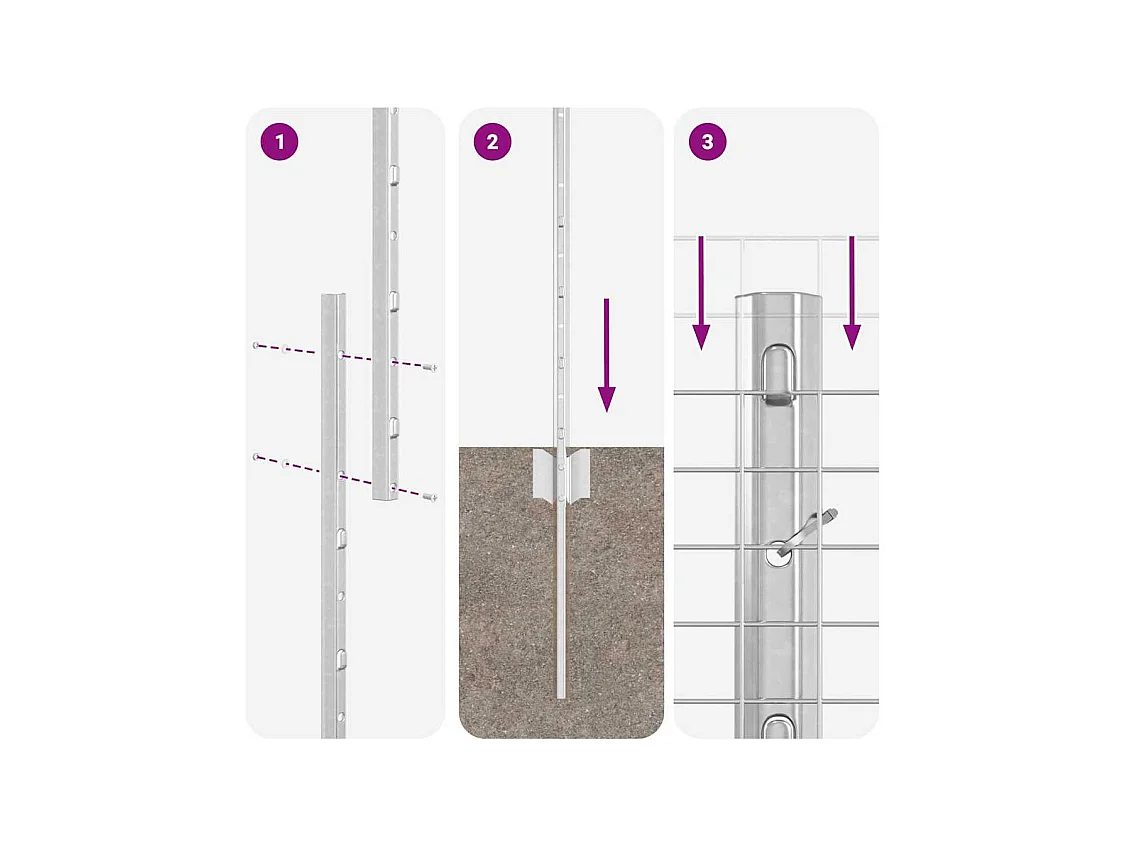 1

2

3