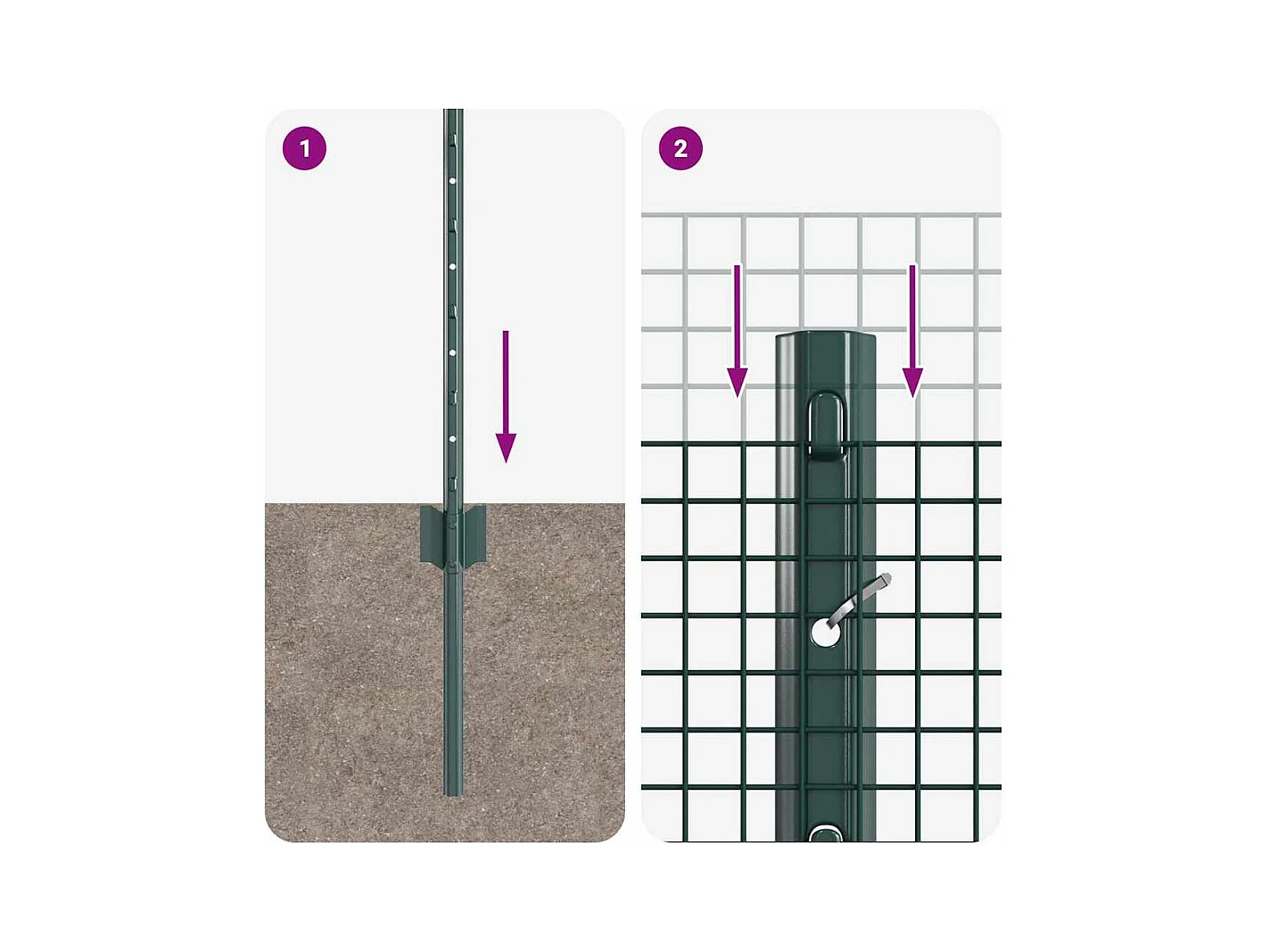 1

2