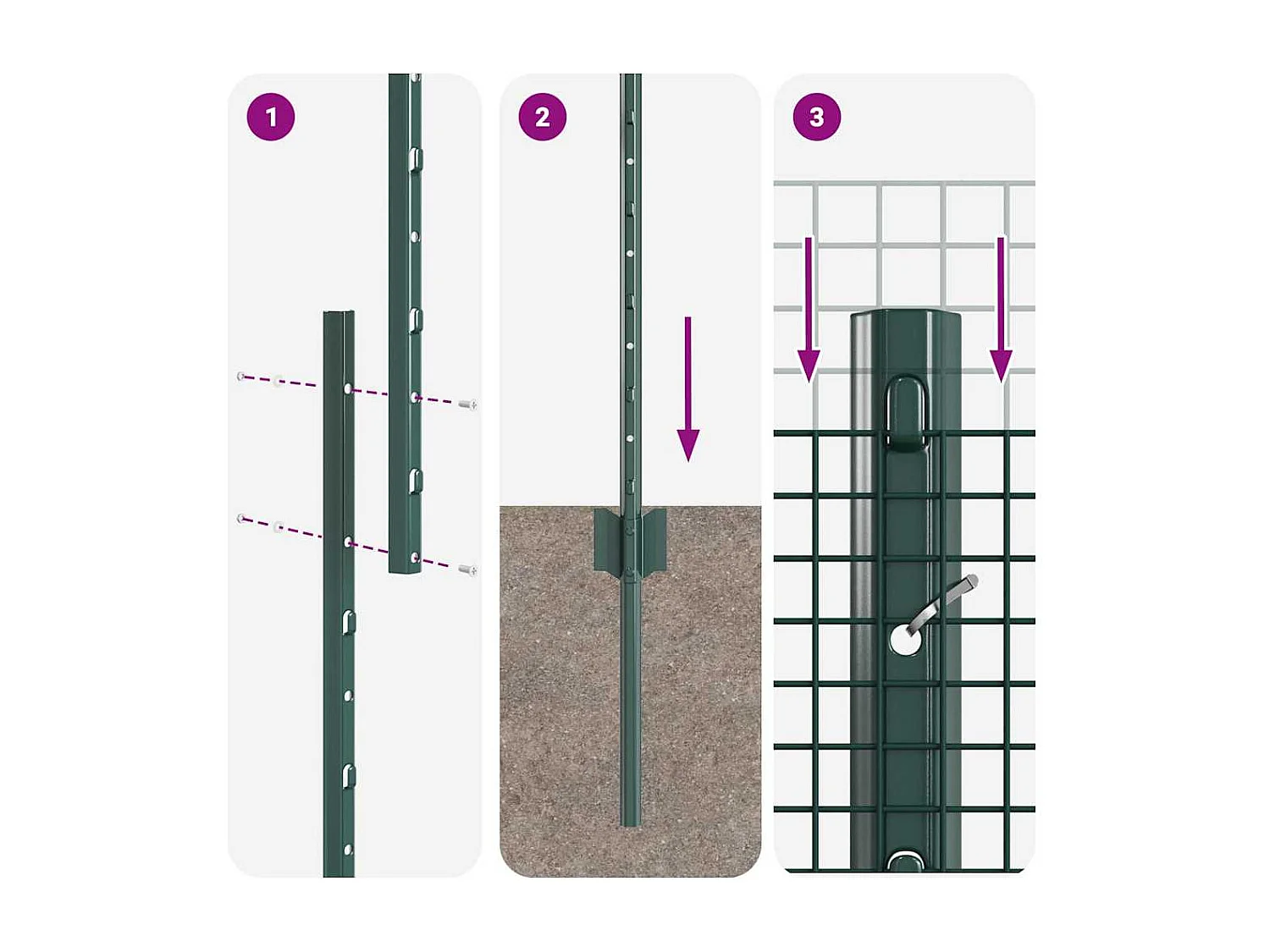 1

2

3