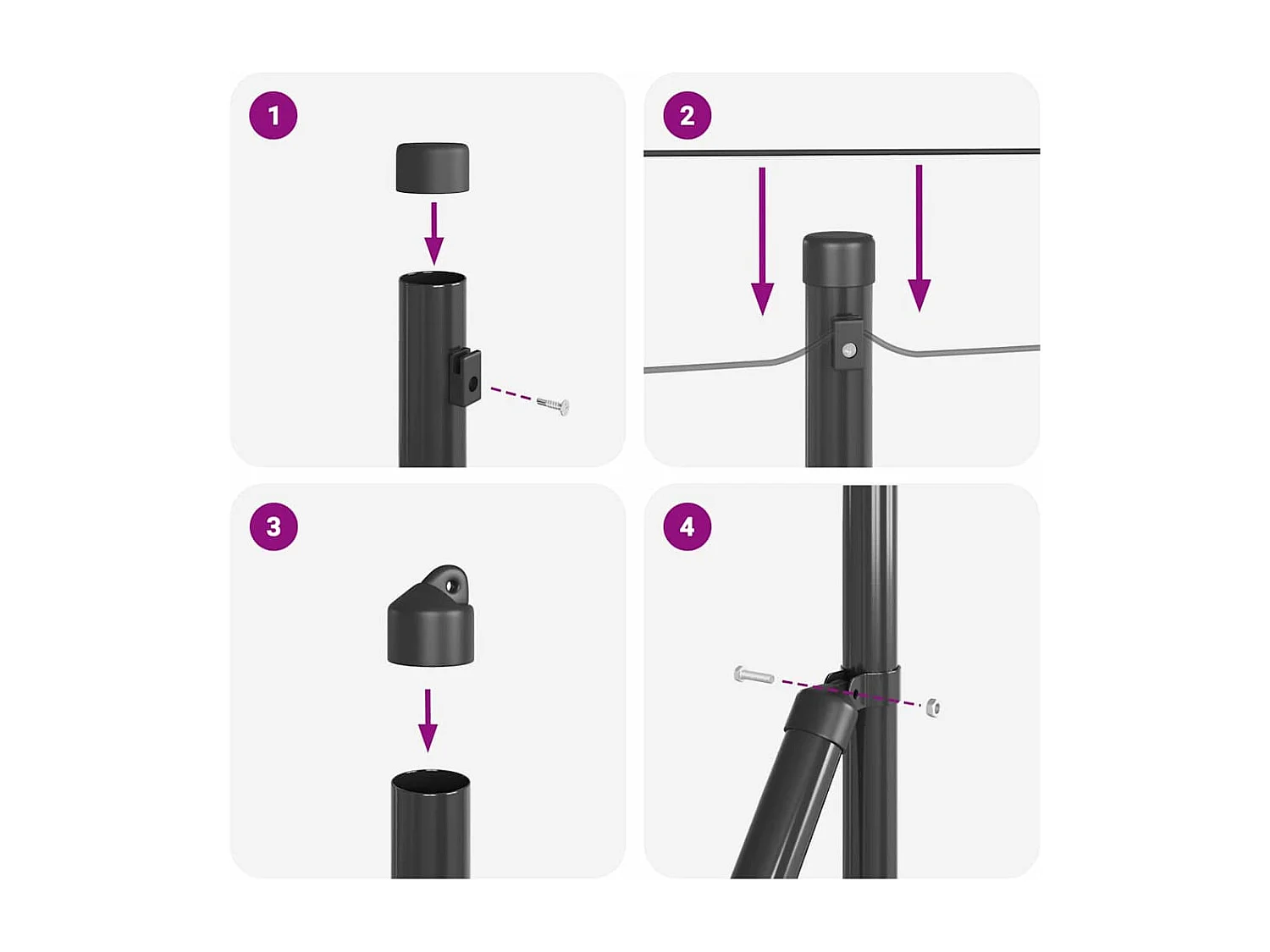 1

2

3

4