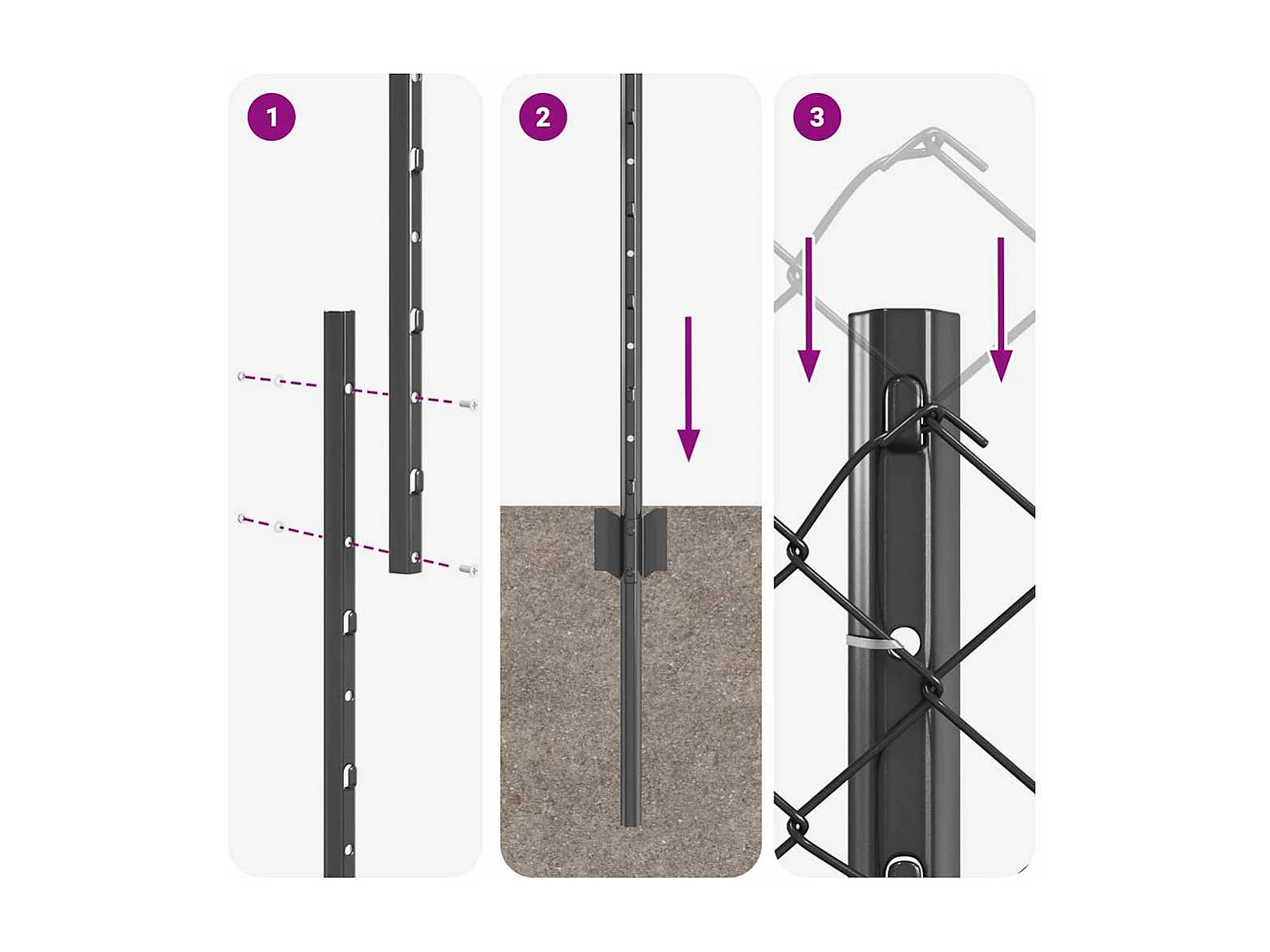 1

2

3