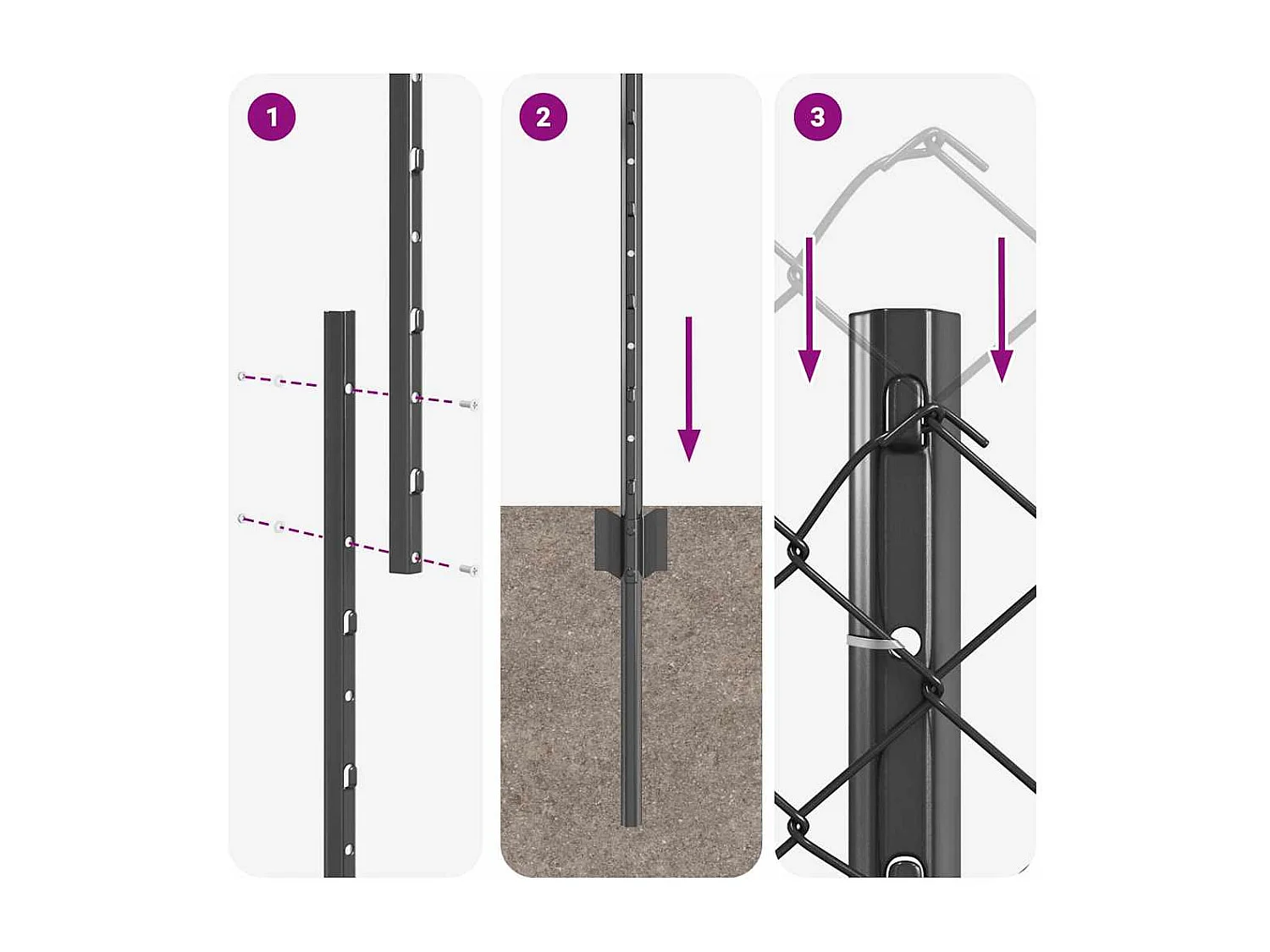 1

2

3