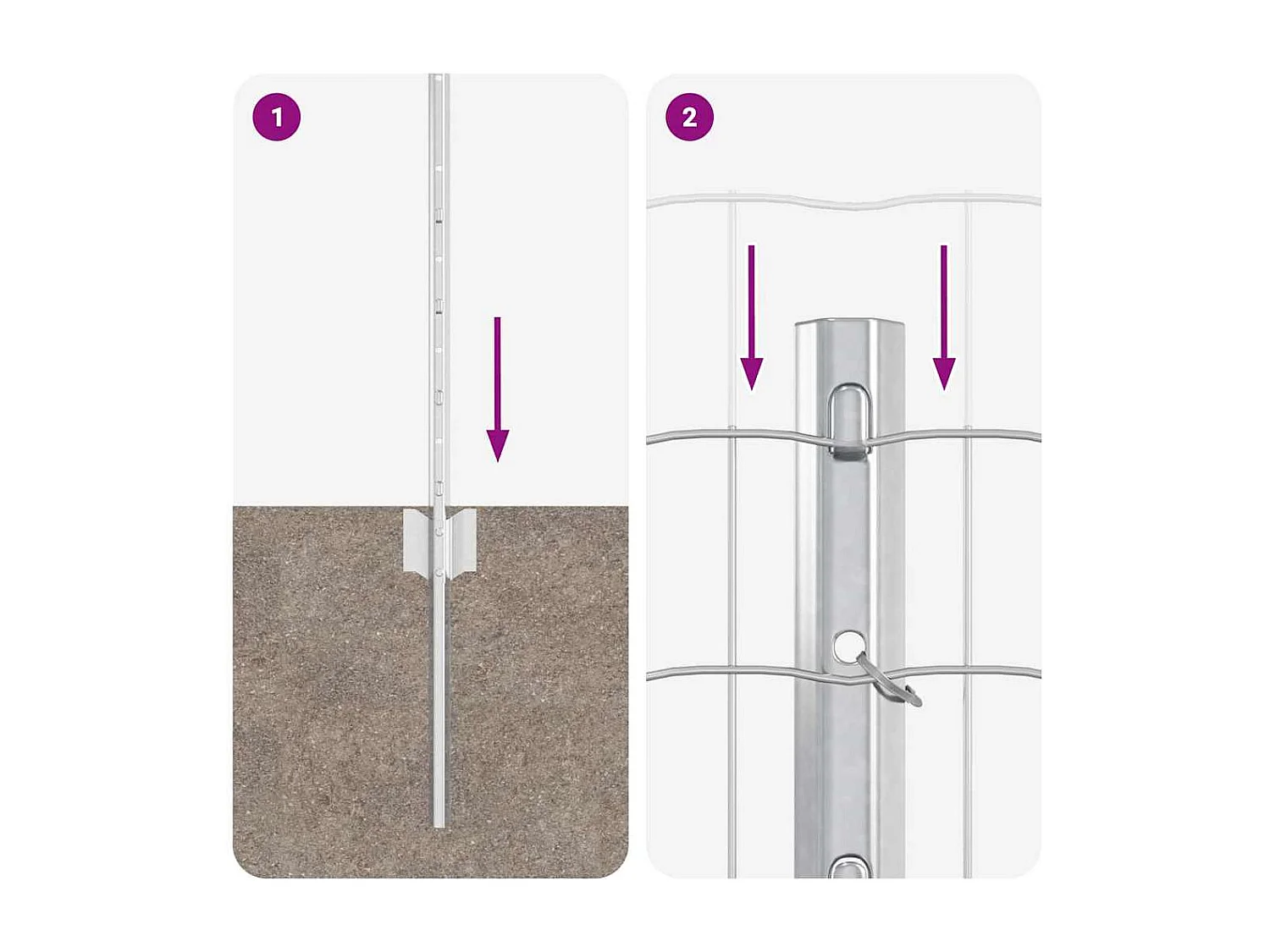 1

2