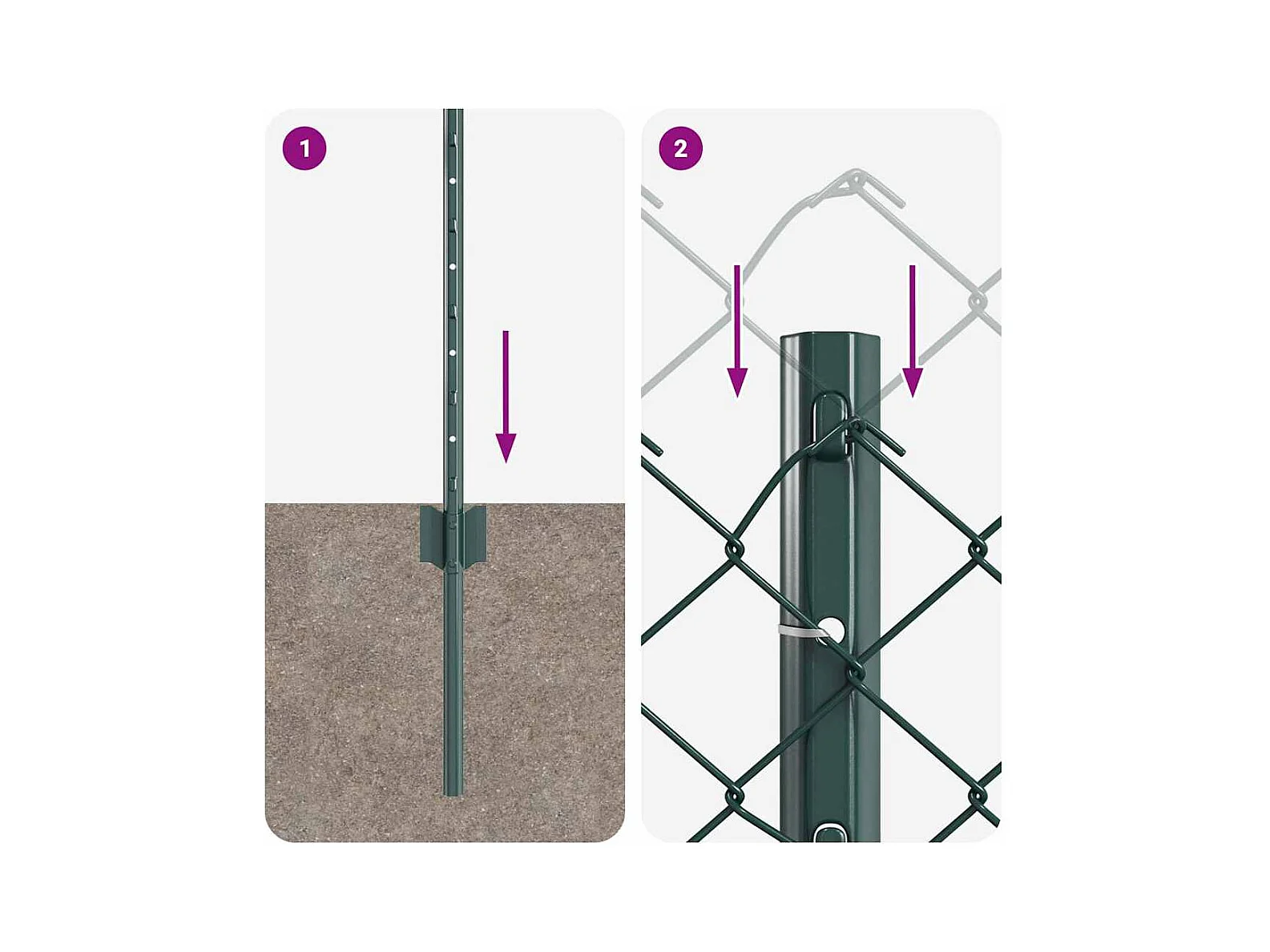 1

2