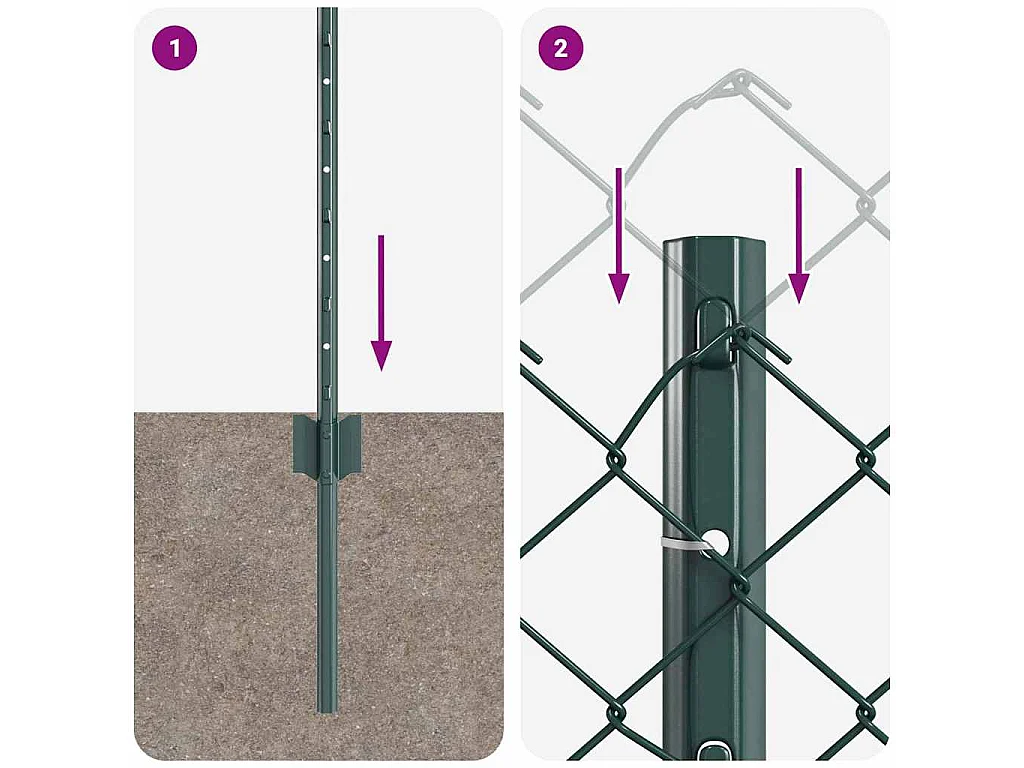 1

2