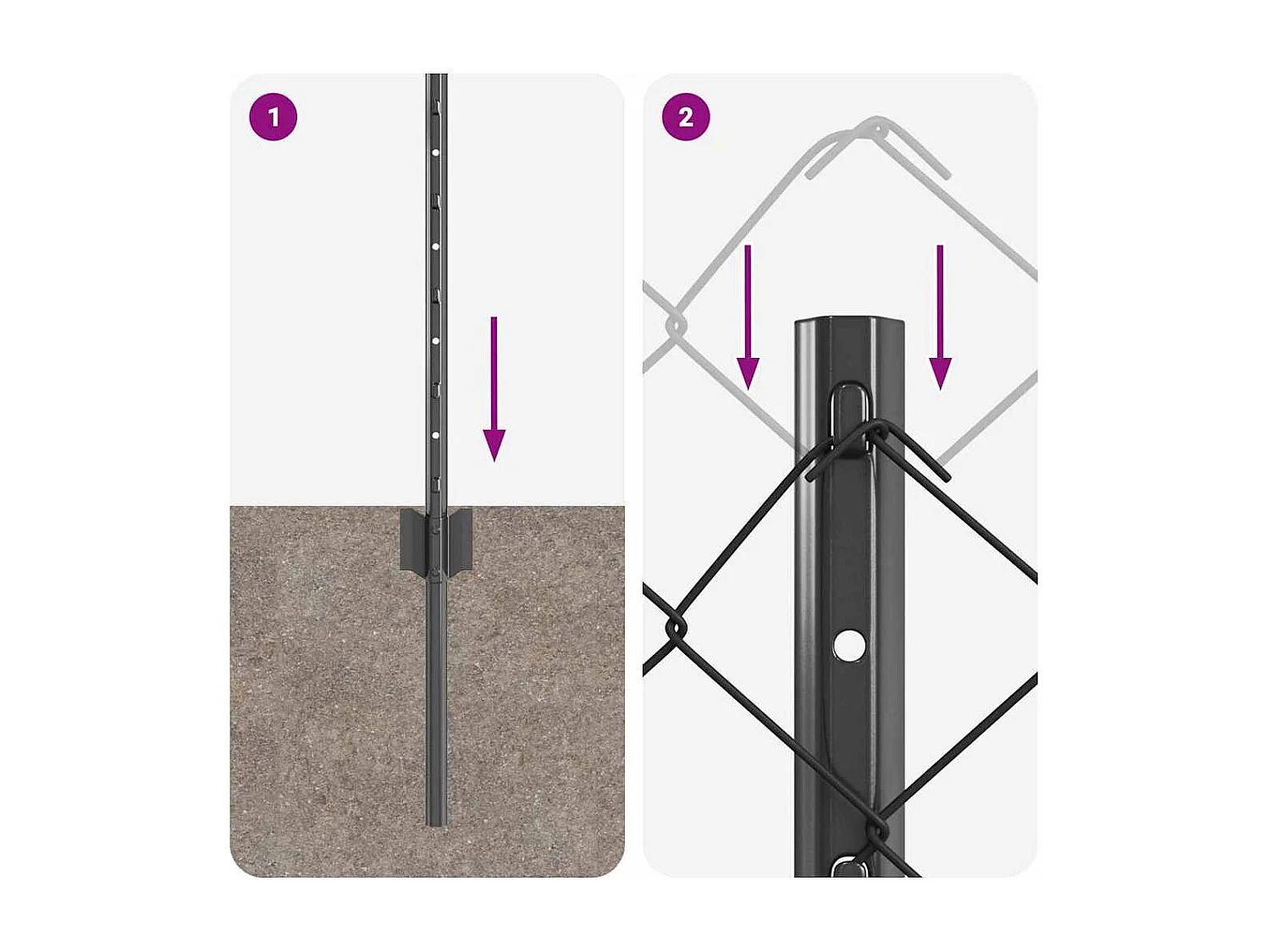 1

2