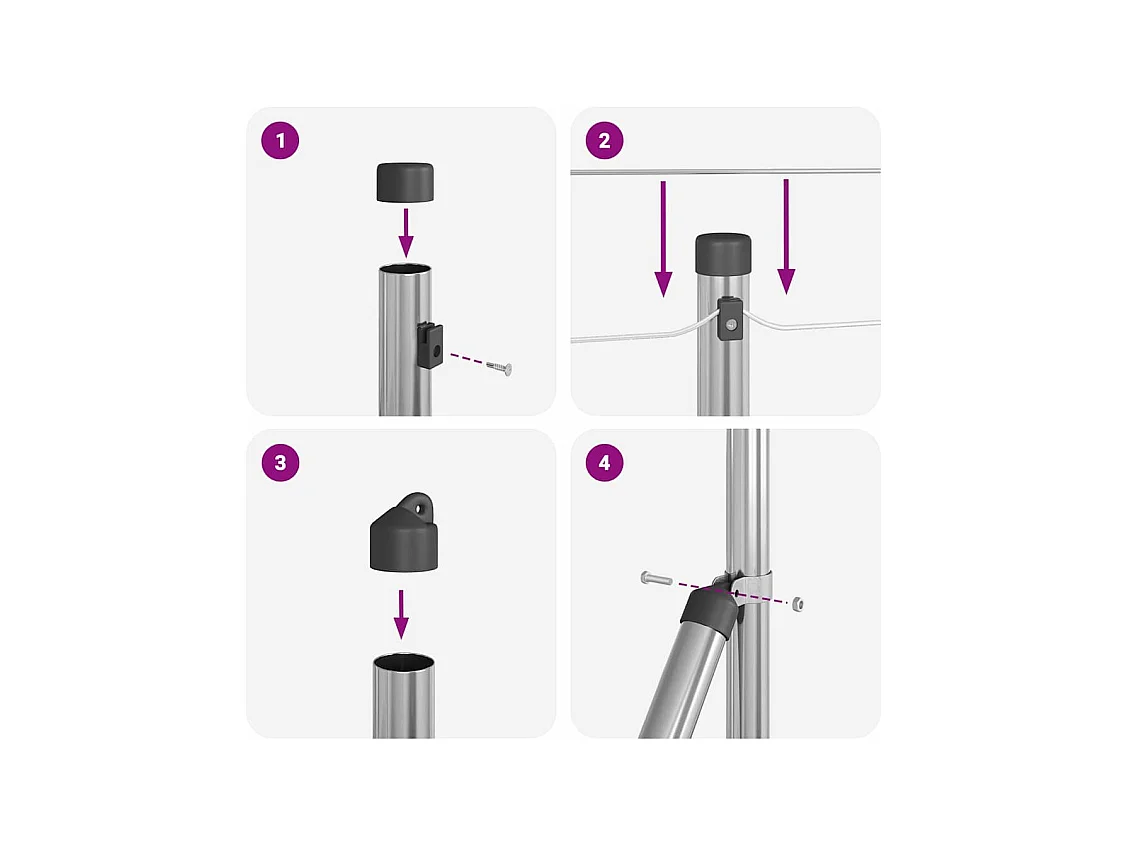 1

2

3

4