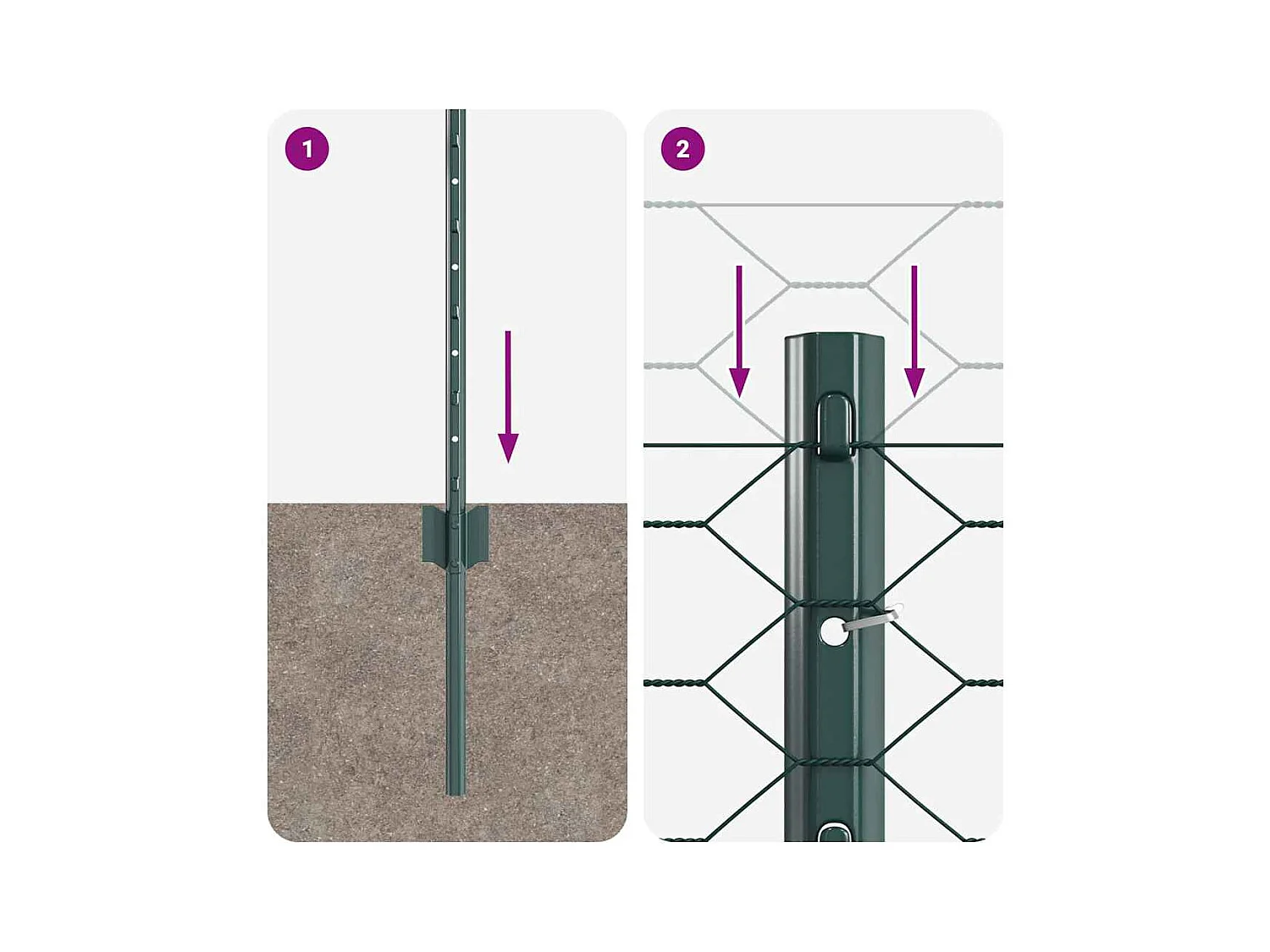 1

2