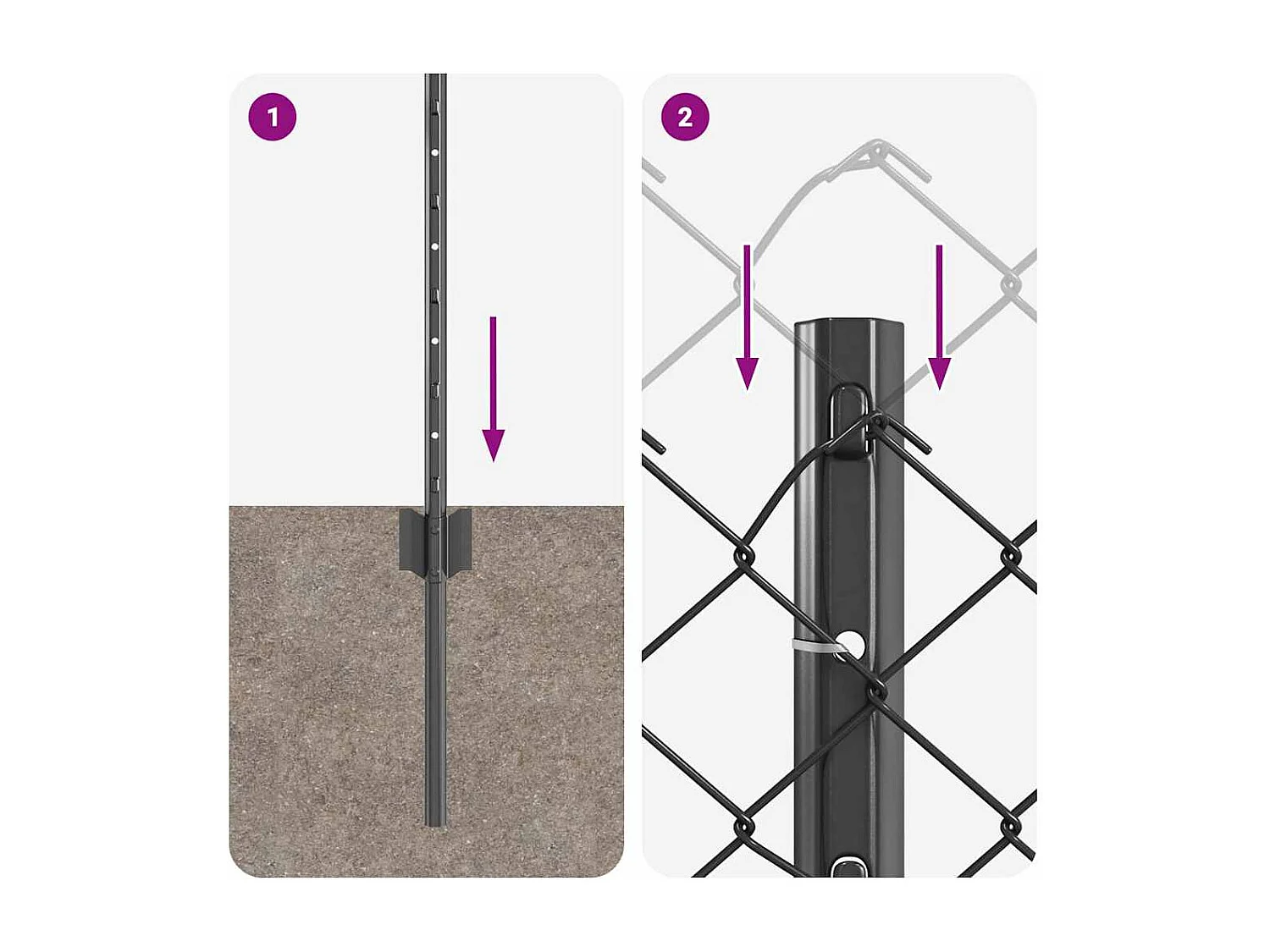 1

2