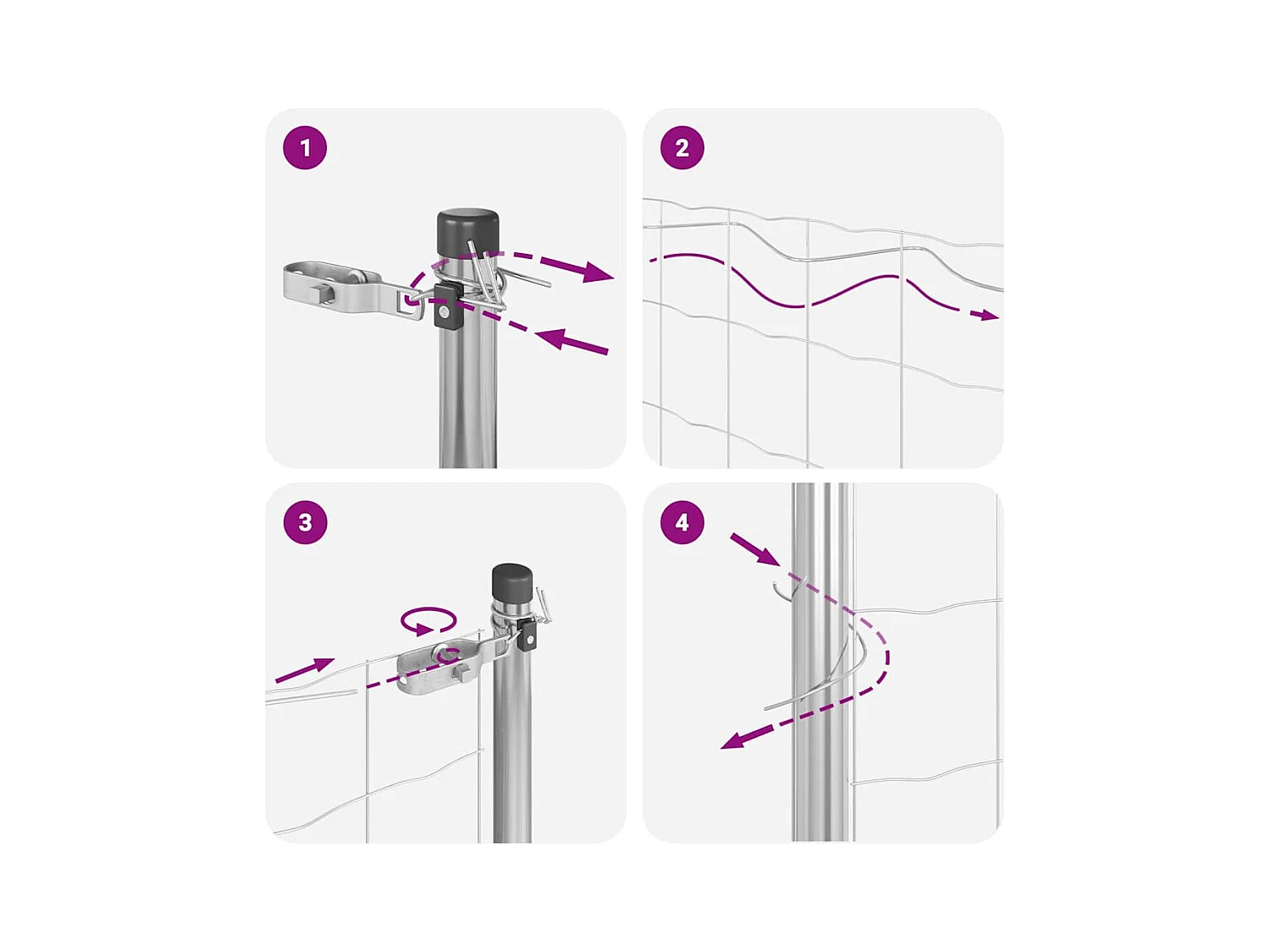 1

2

3

4