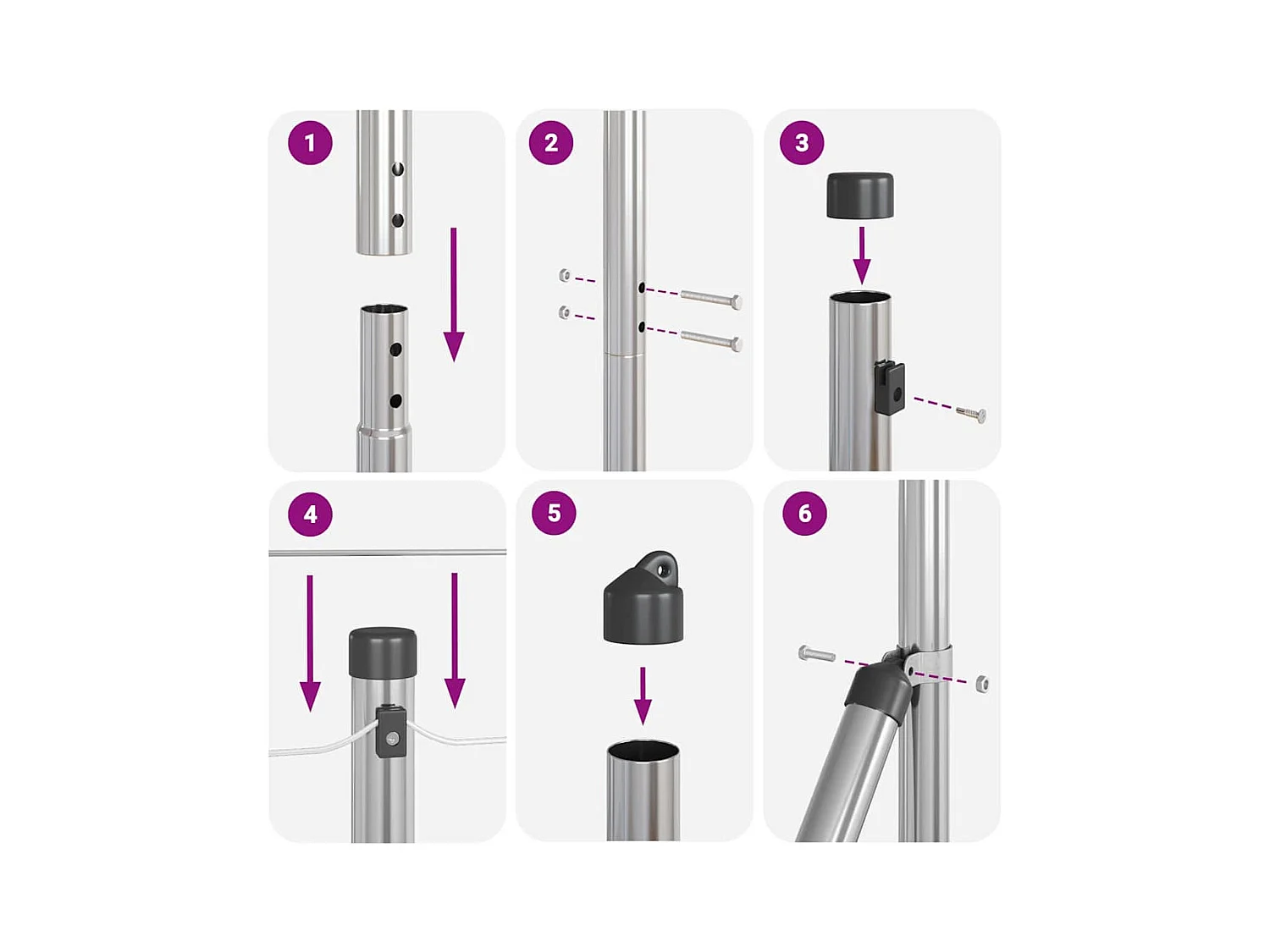 1

2

3

4

5

6