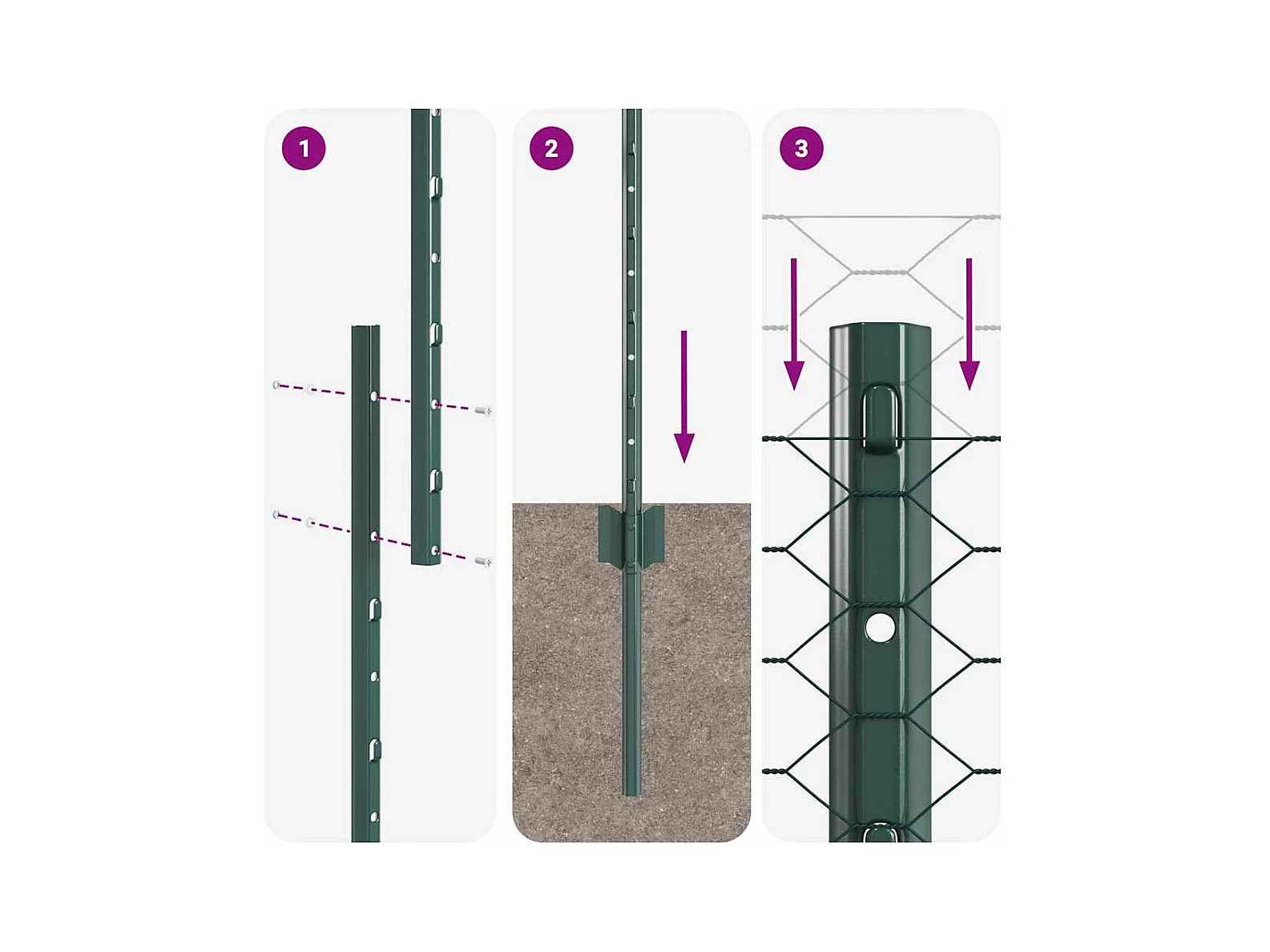 1

2

3