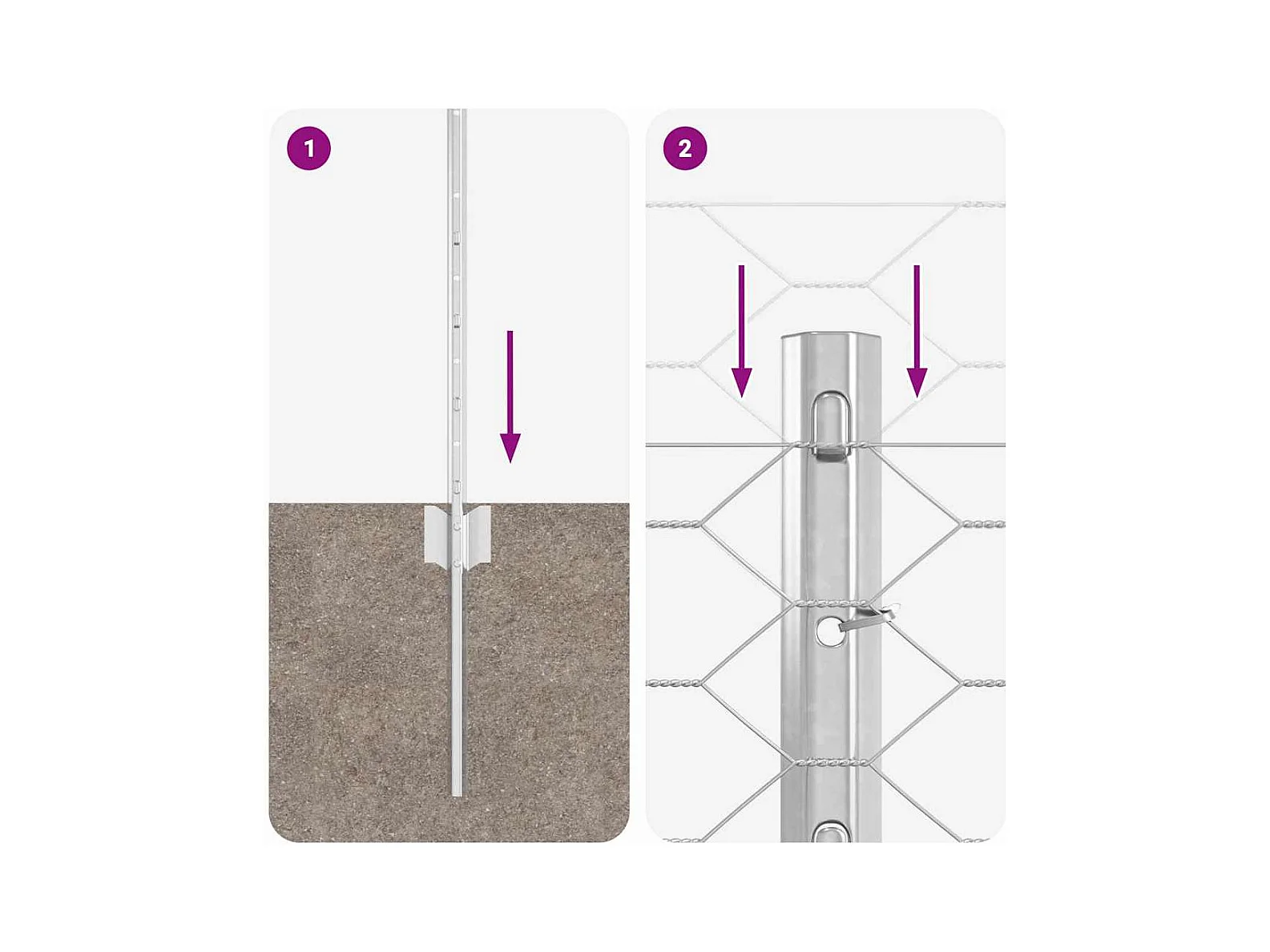 1

2