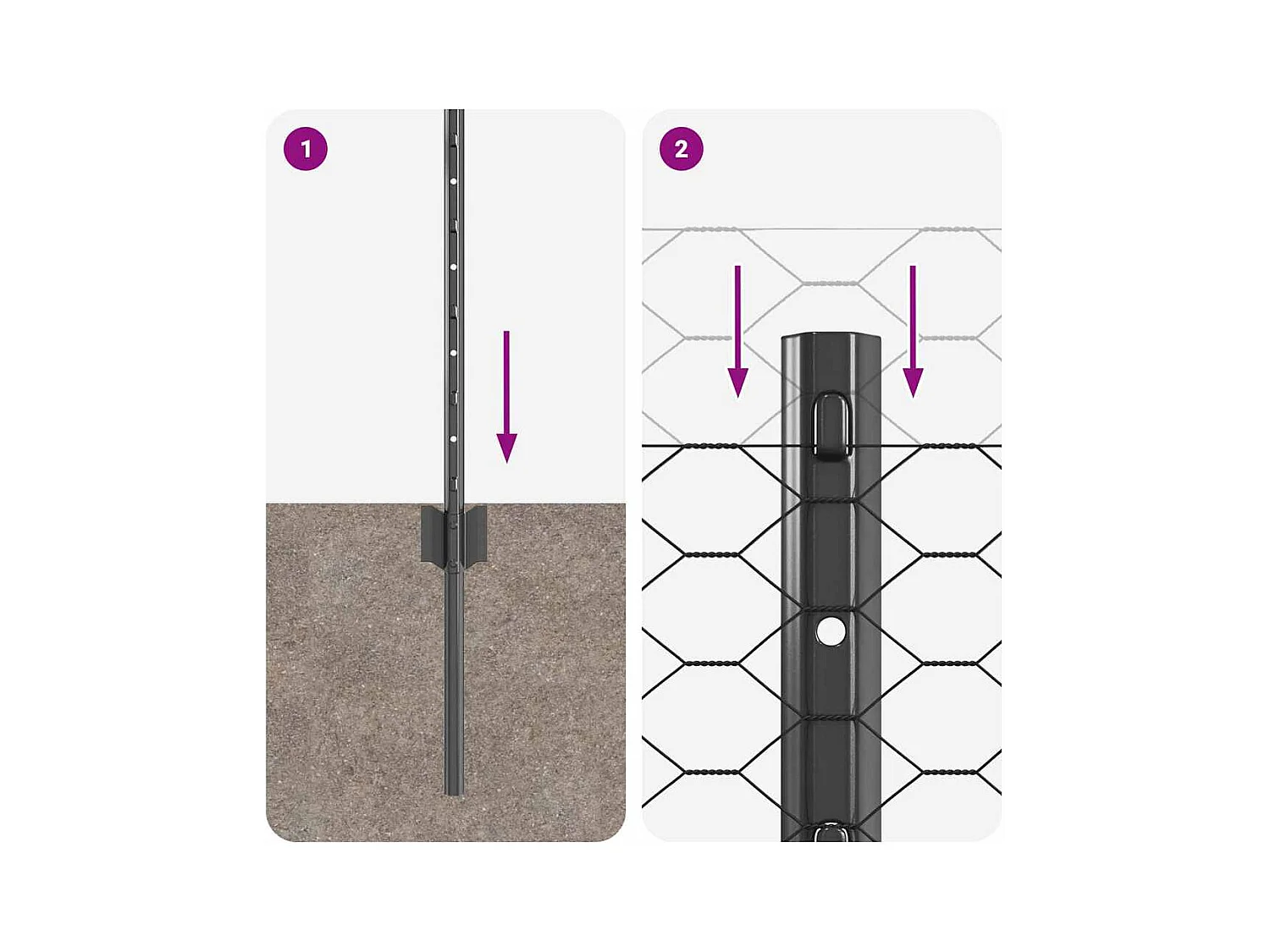 1

2