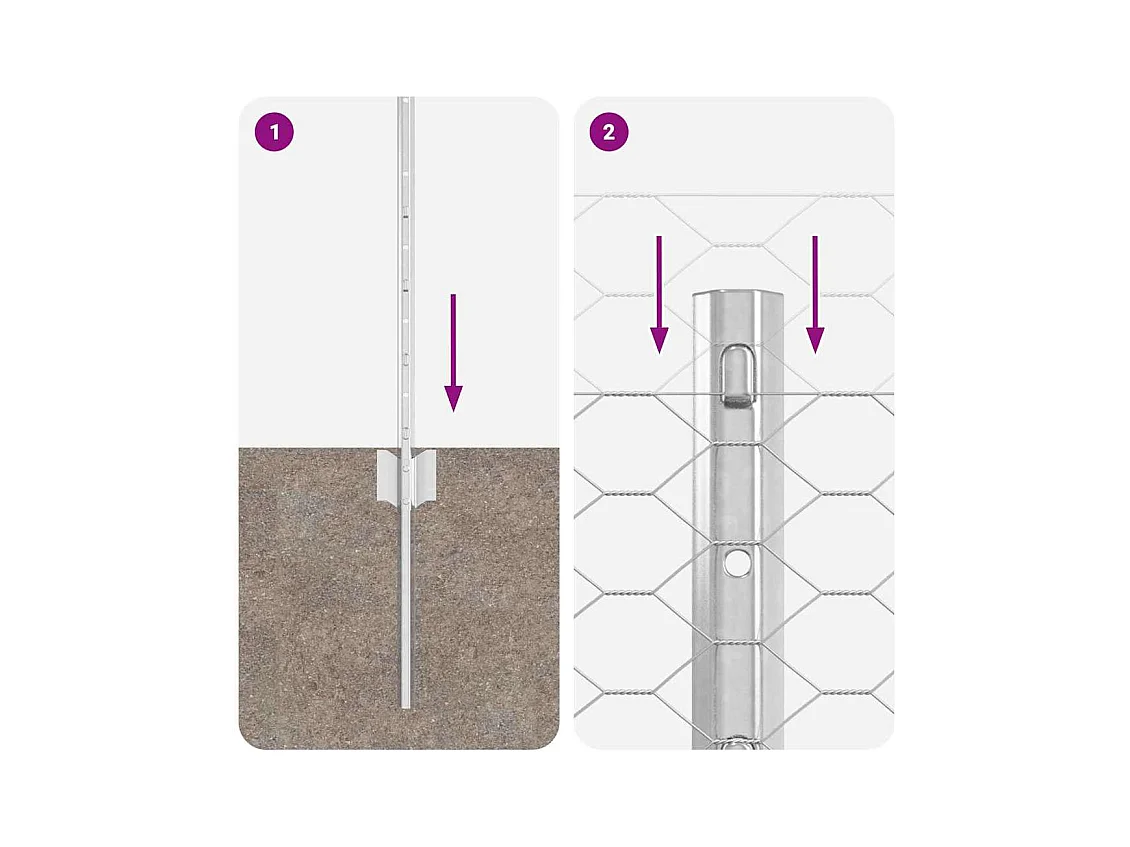 1

2