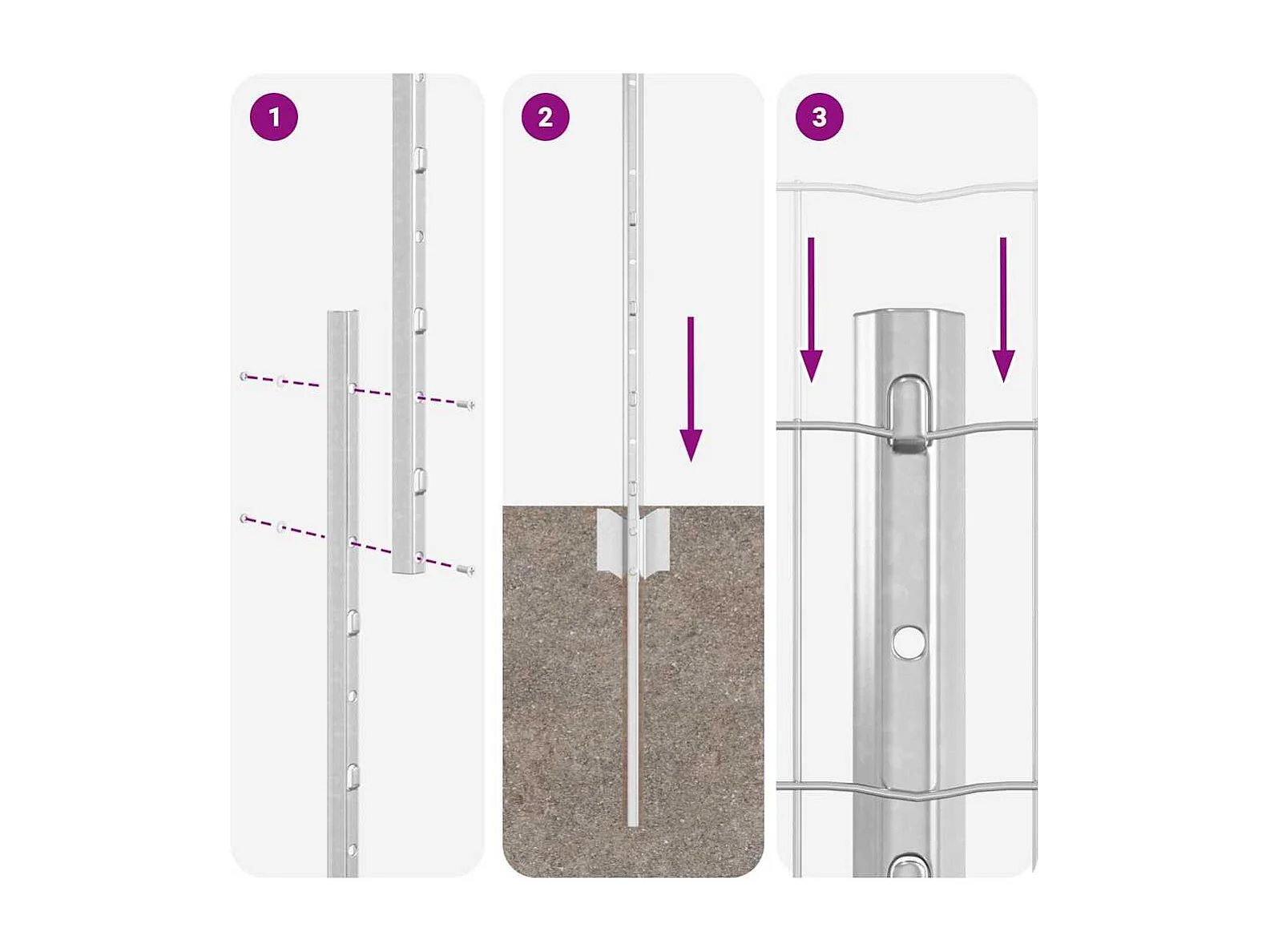 1

2

3