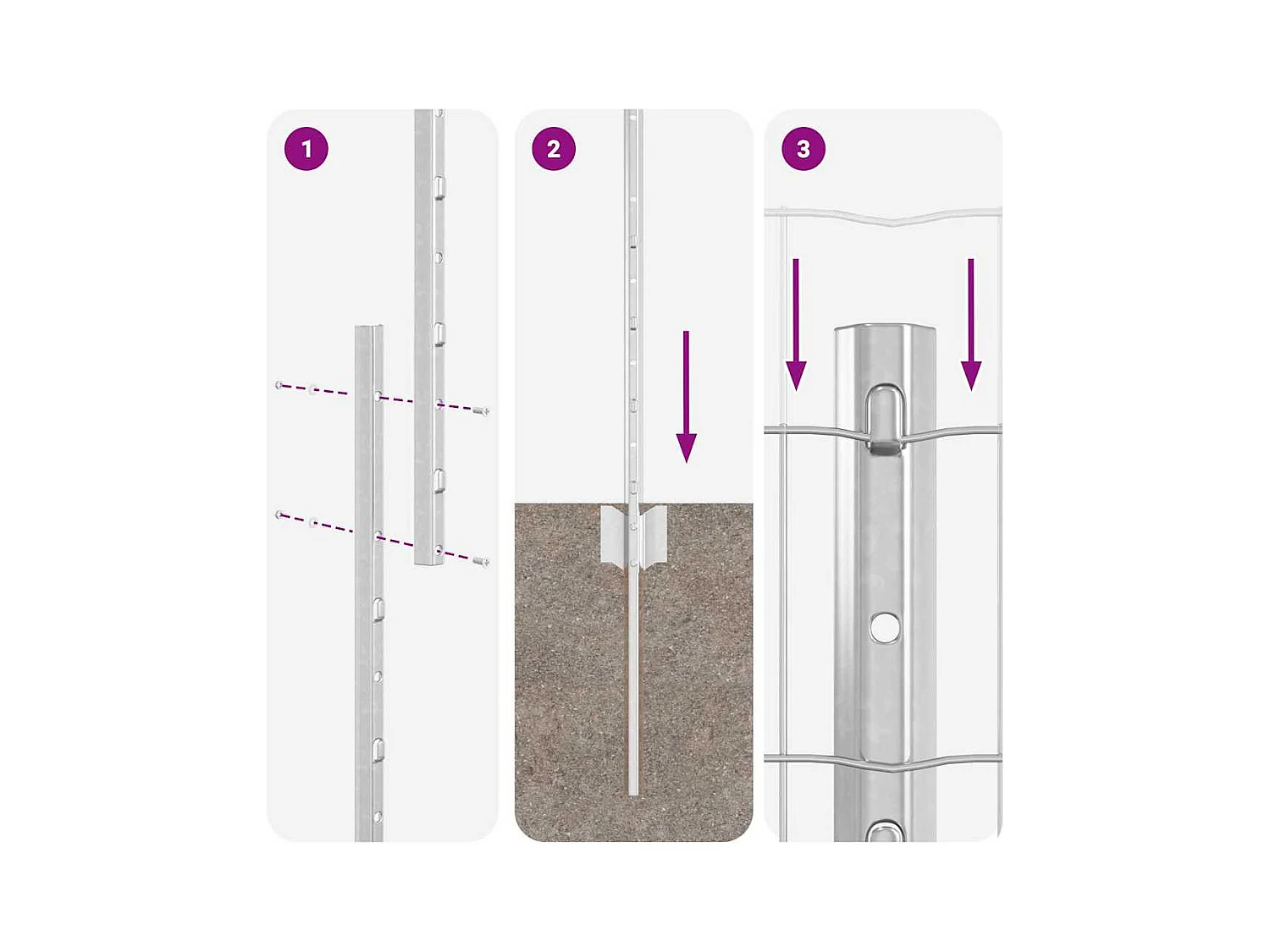 1

2

3