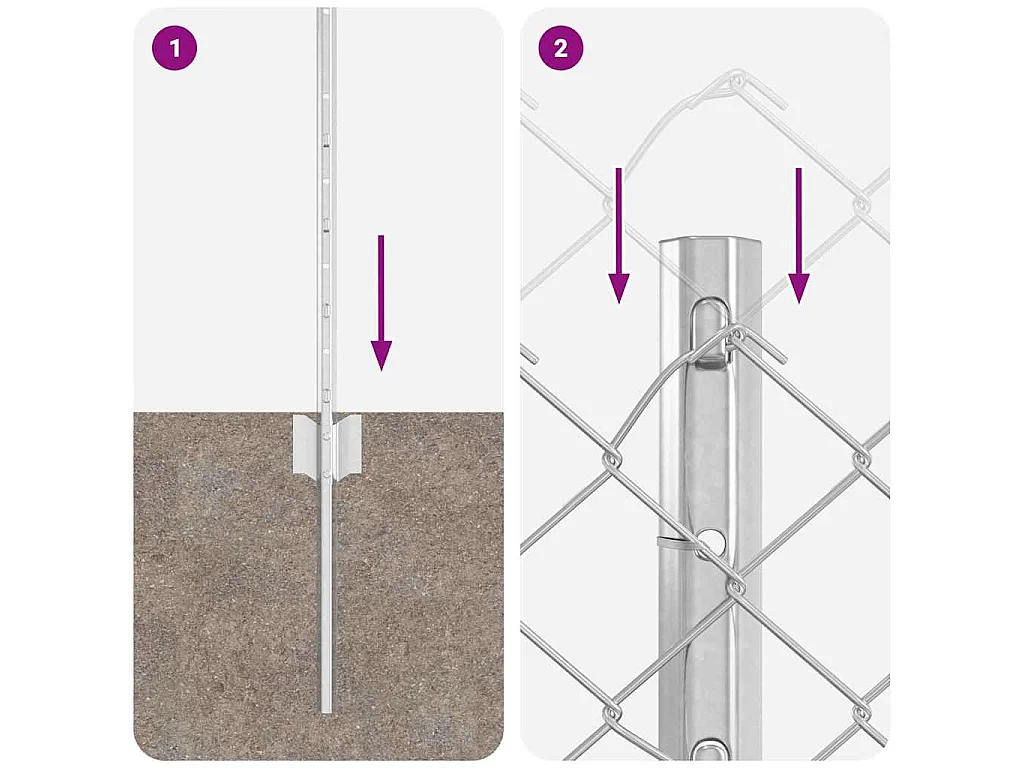 1

2