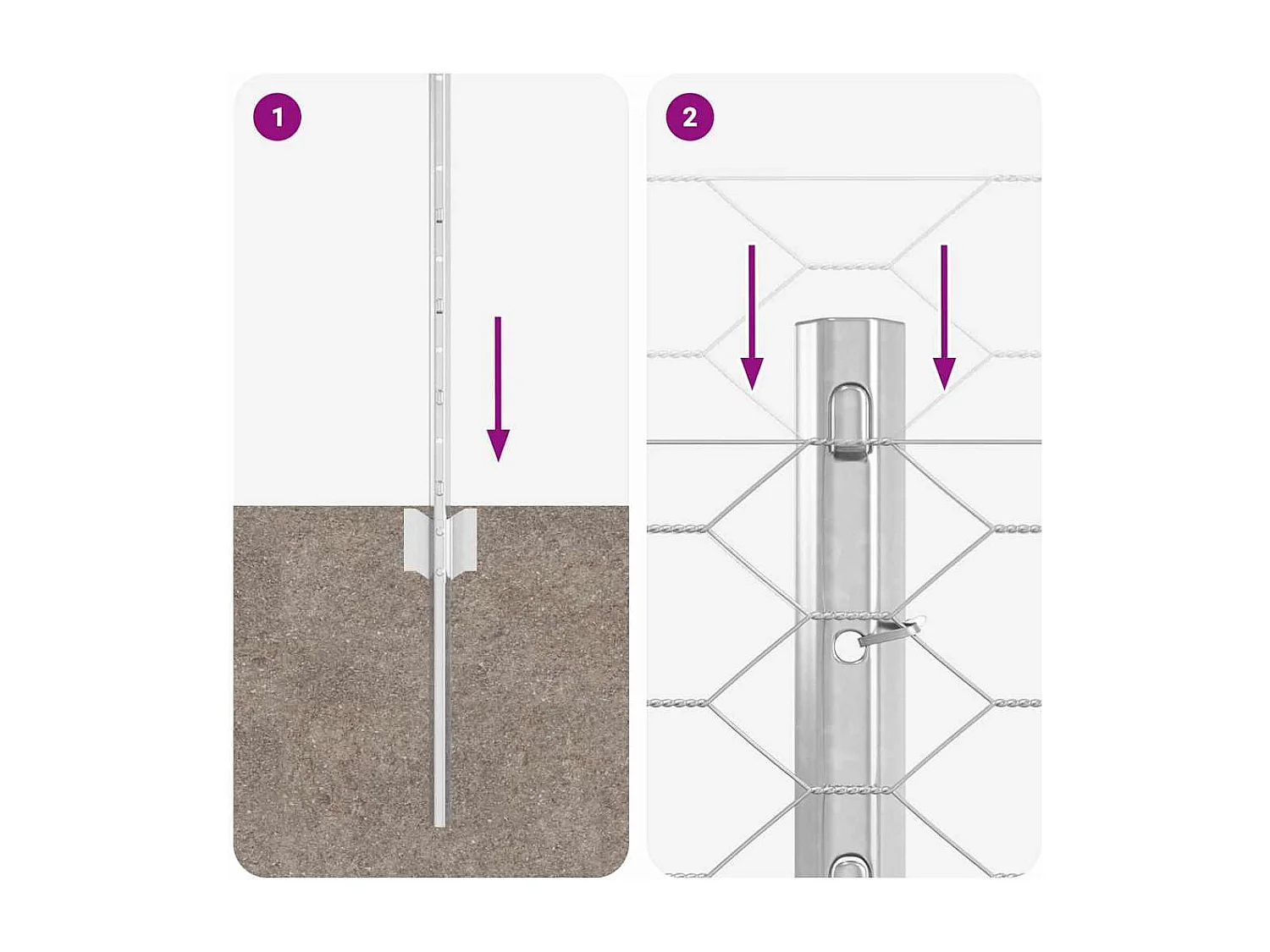 1

2