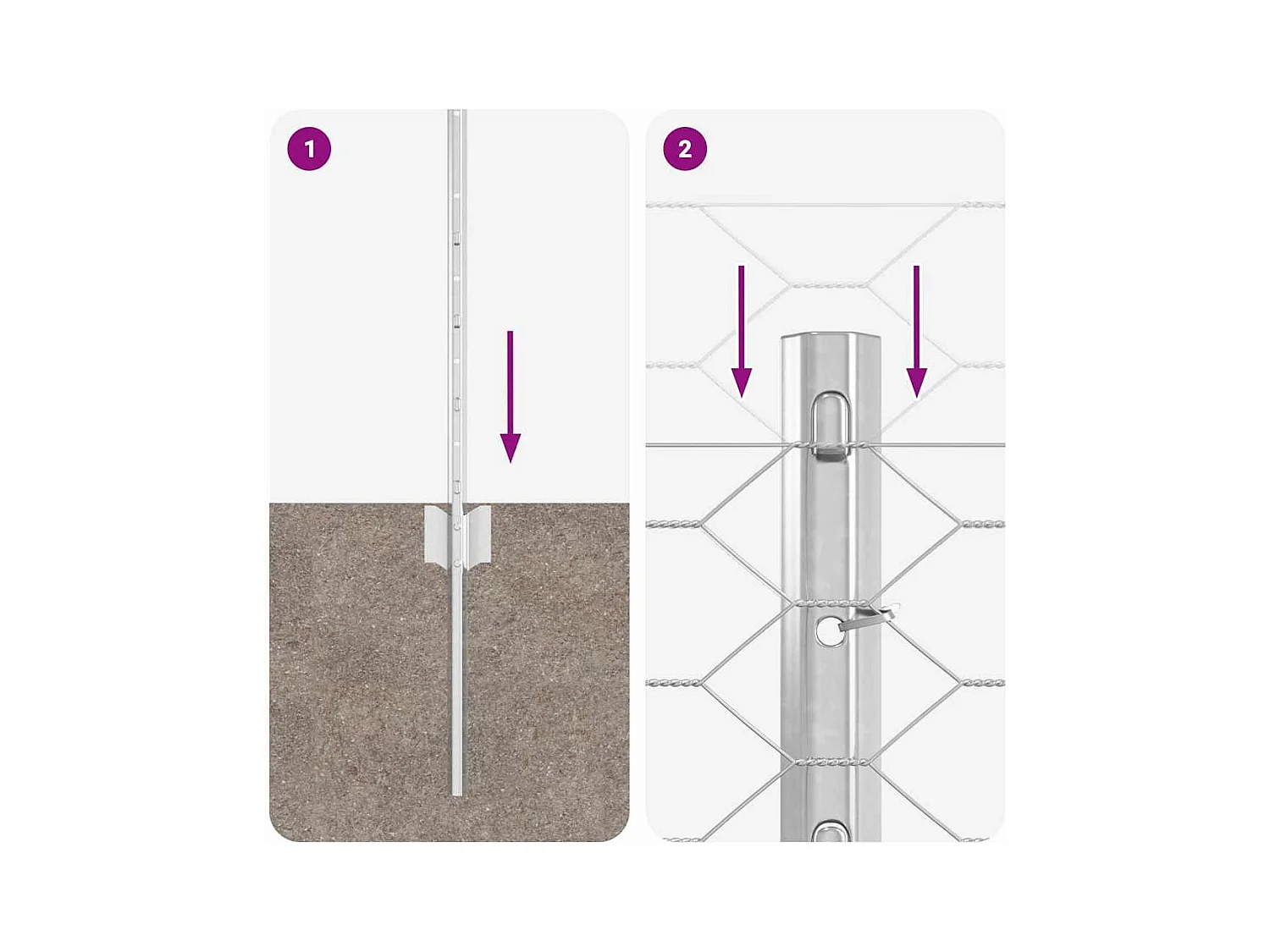 1

2