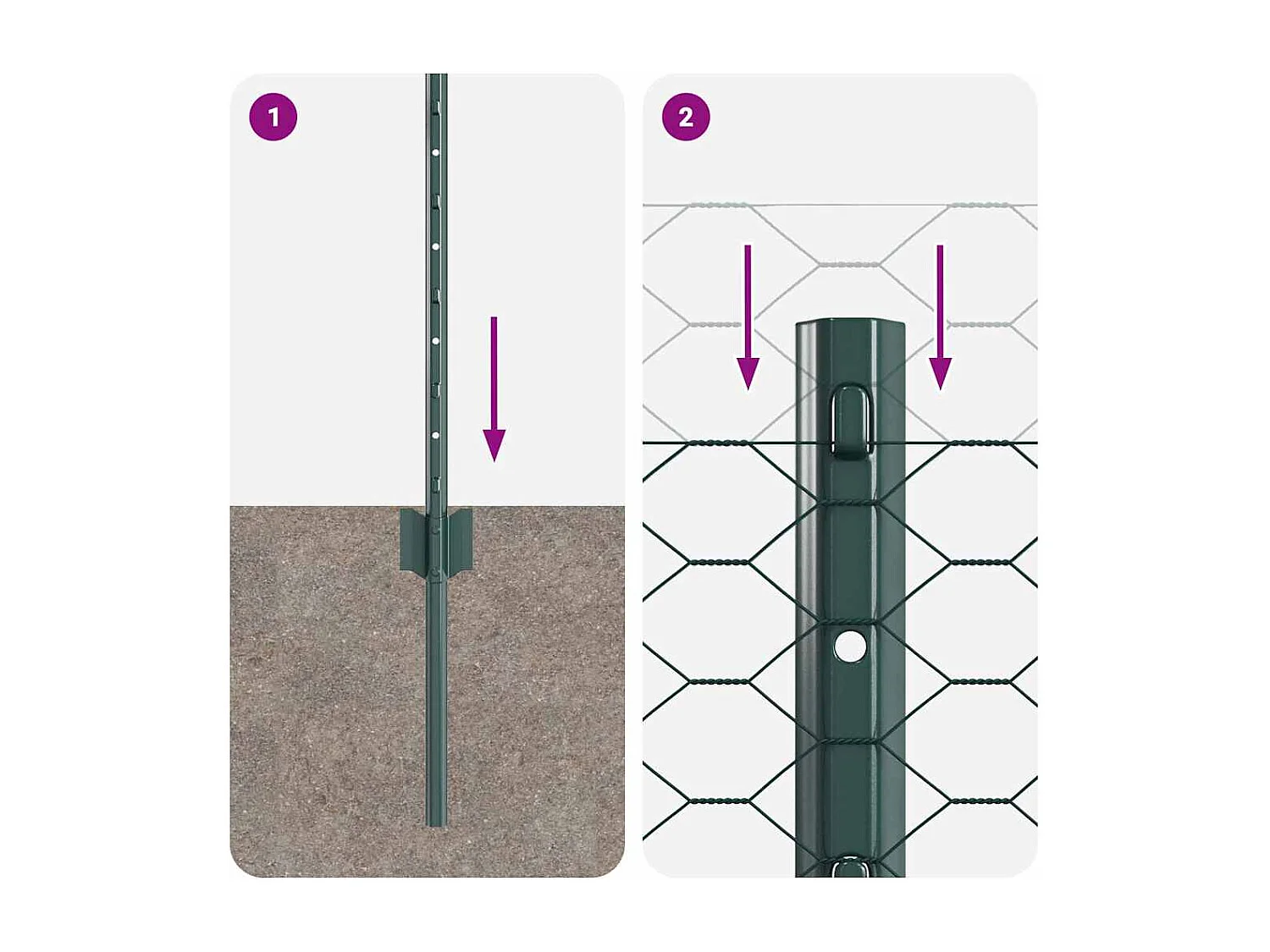 1

2