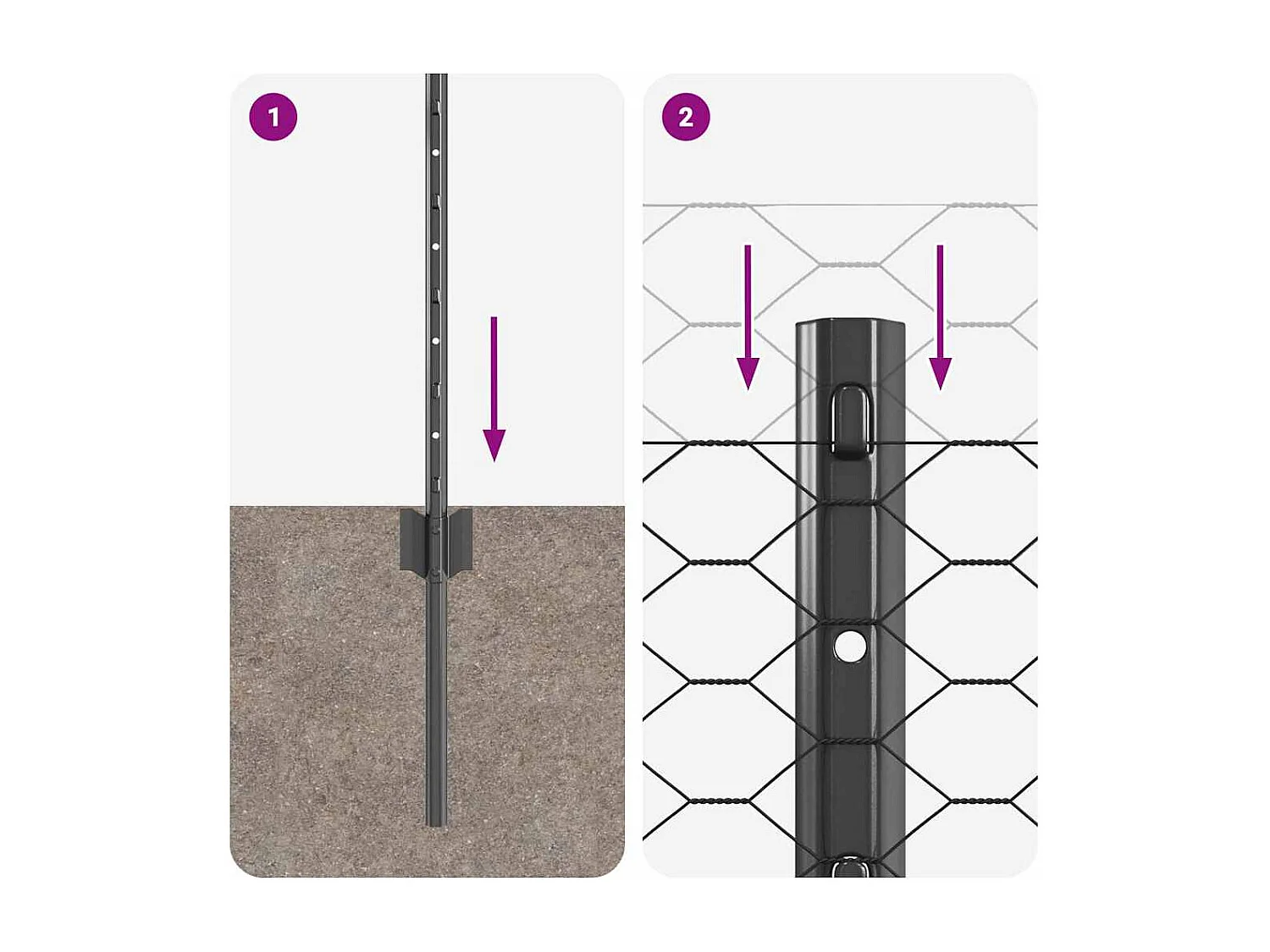 1

2