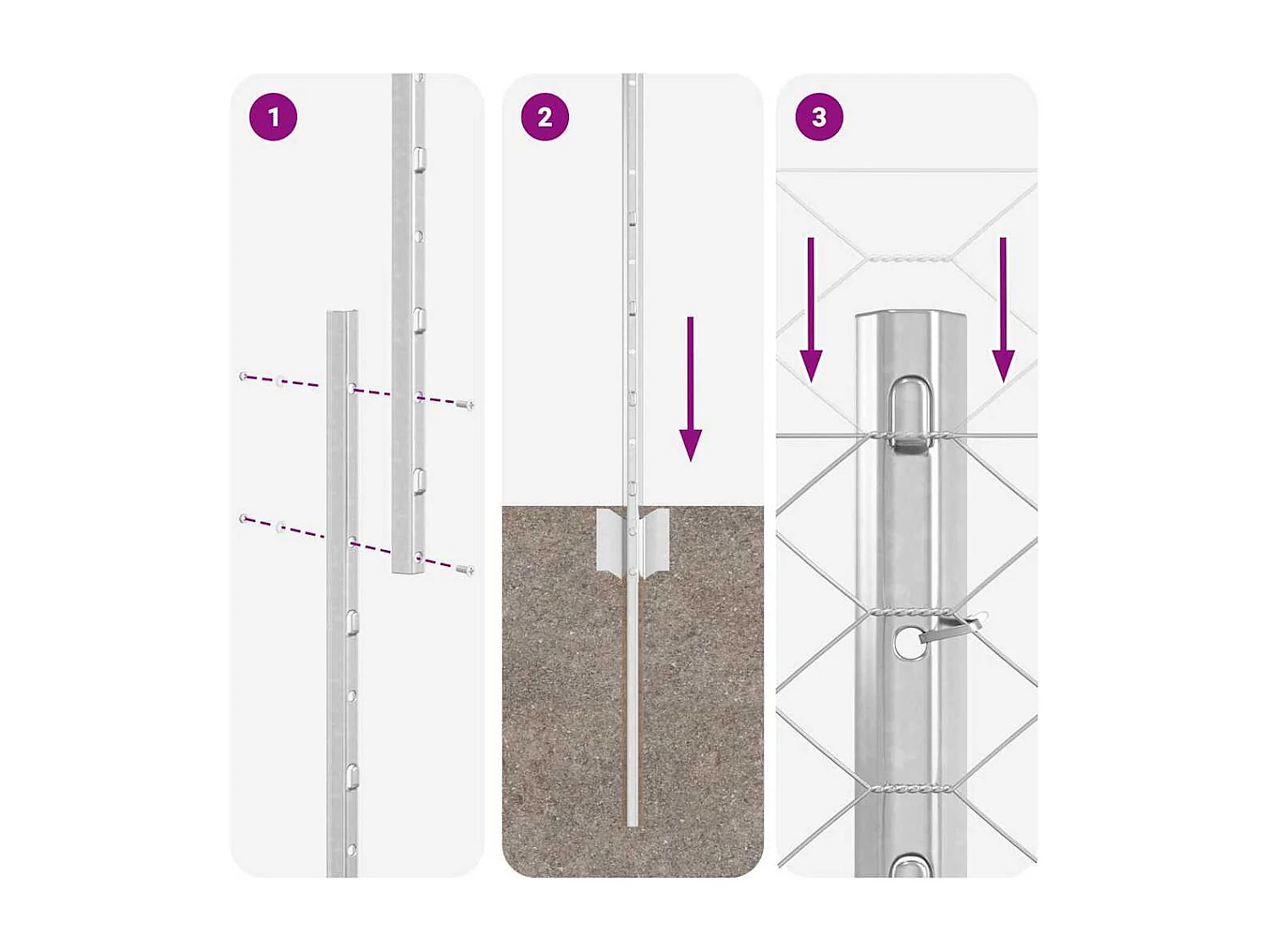 1
2
3