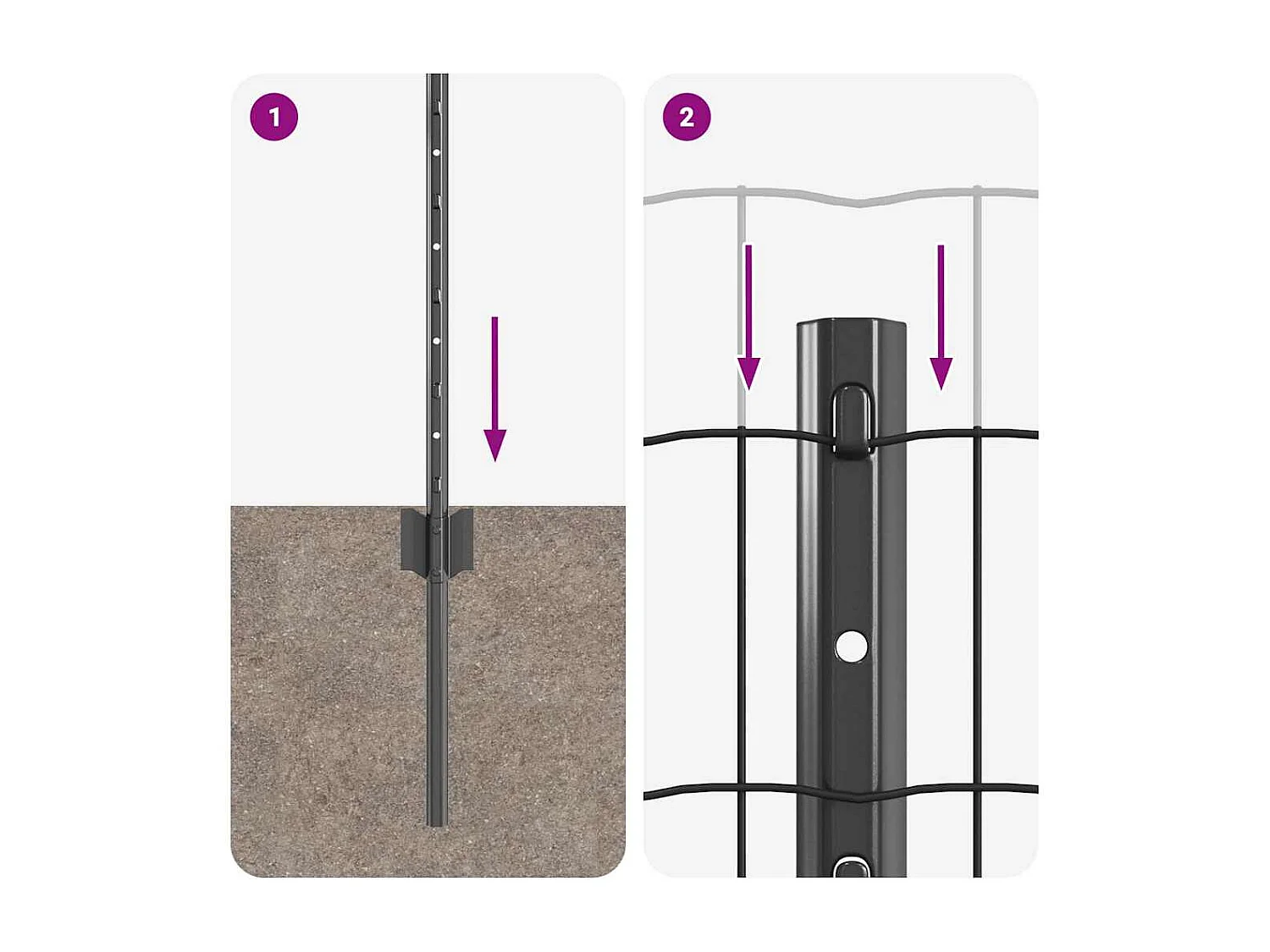 1

2