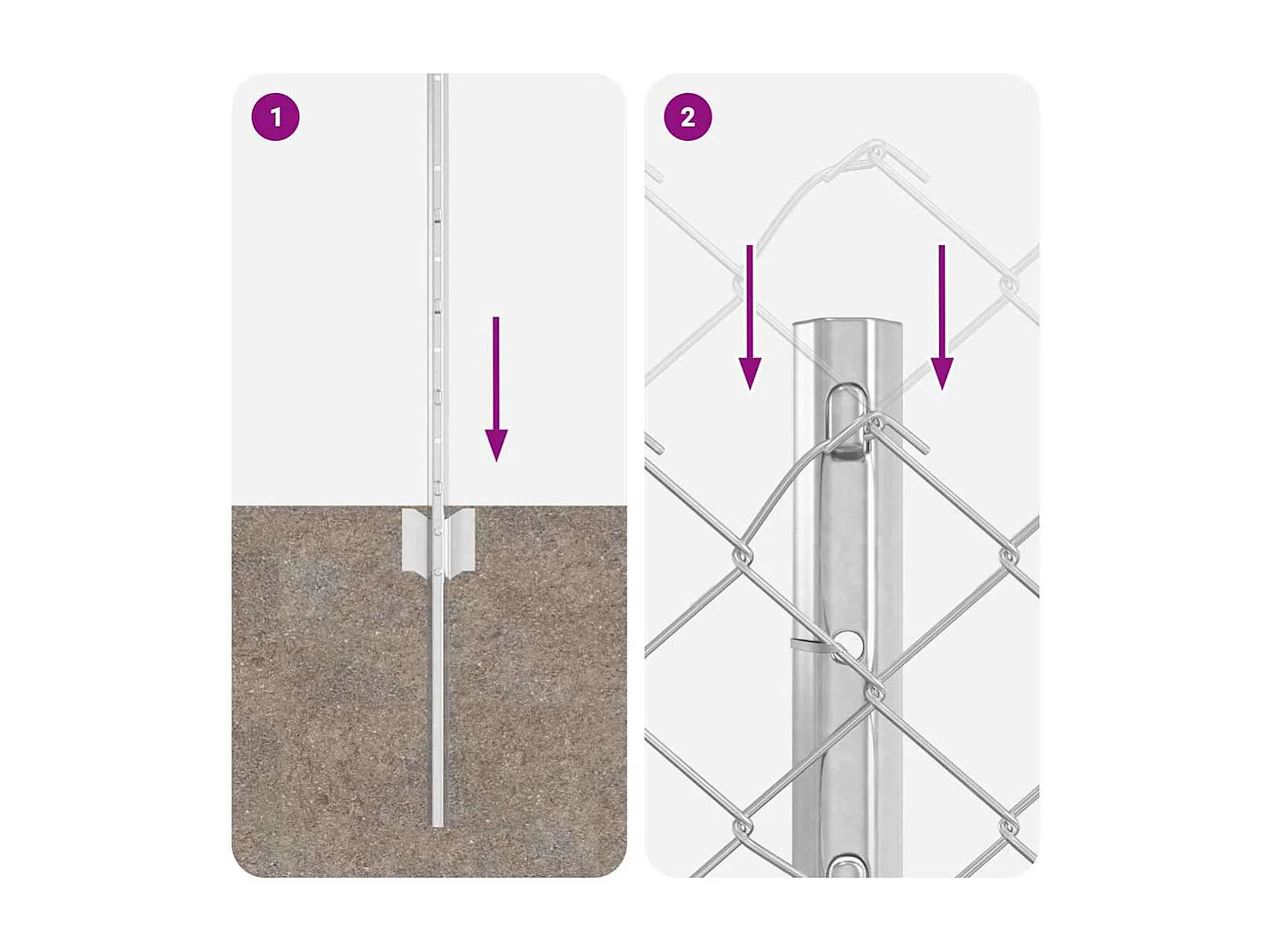 1

2