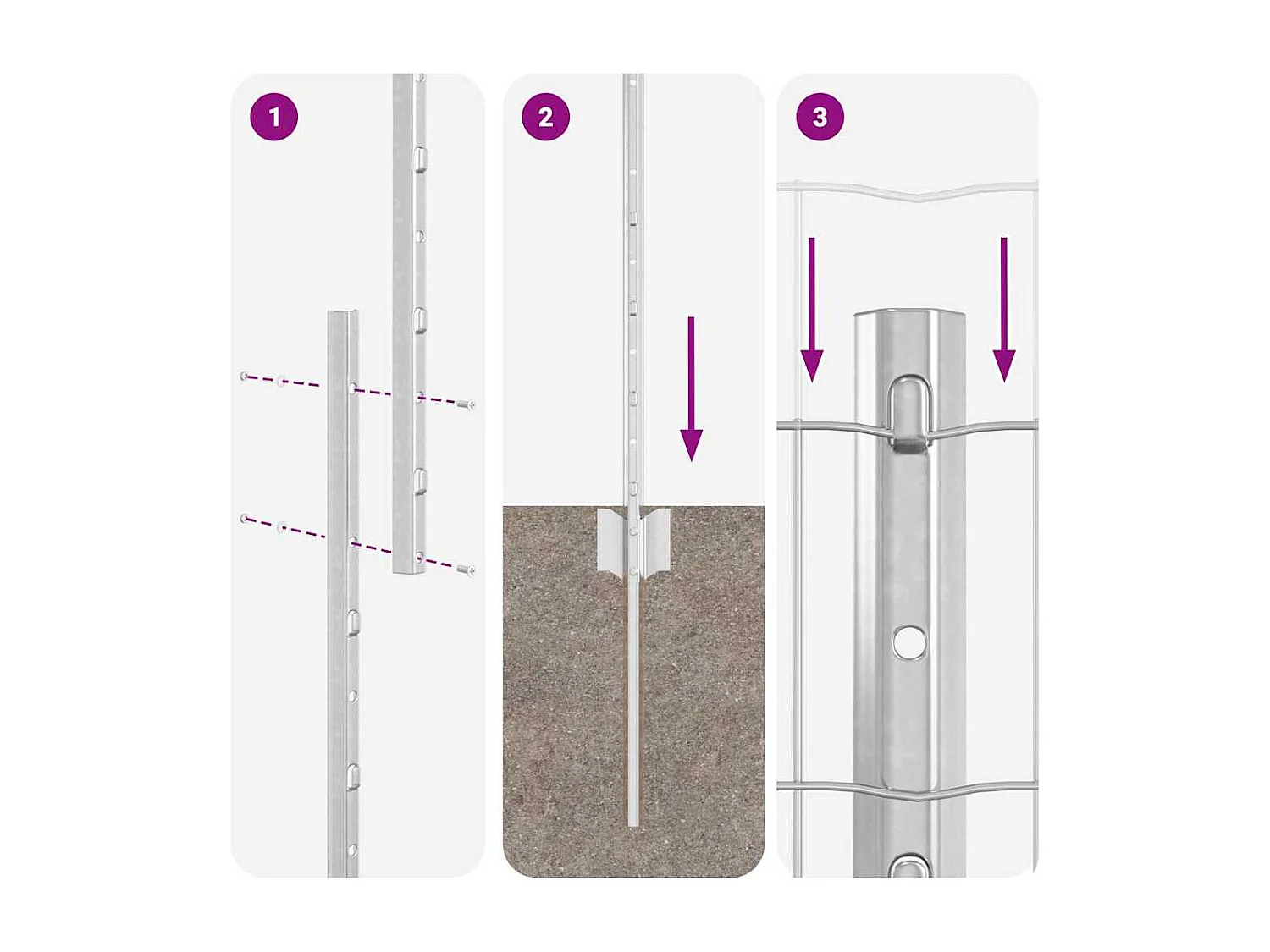 1

2

3