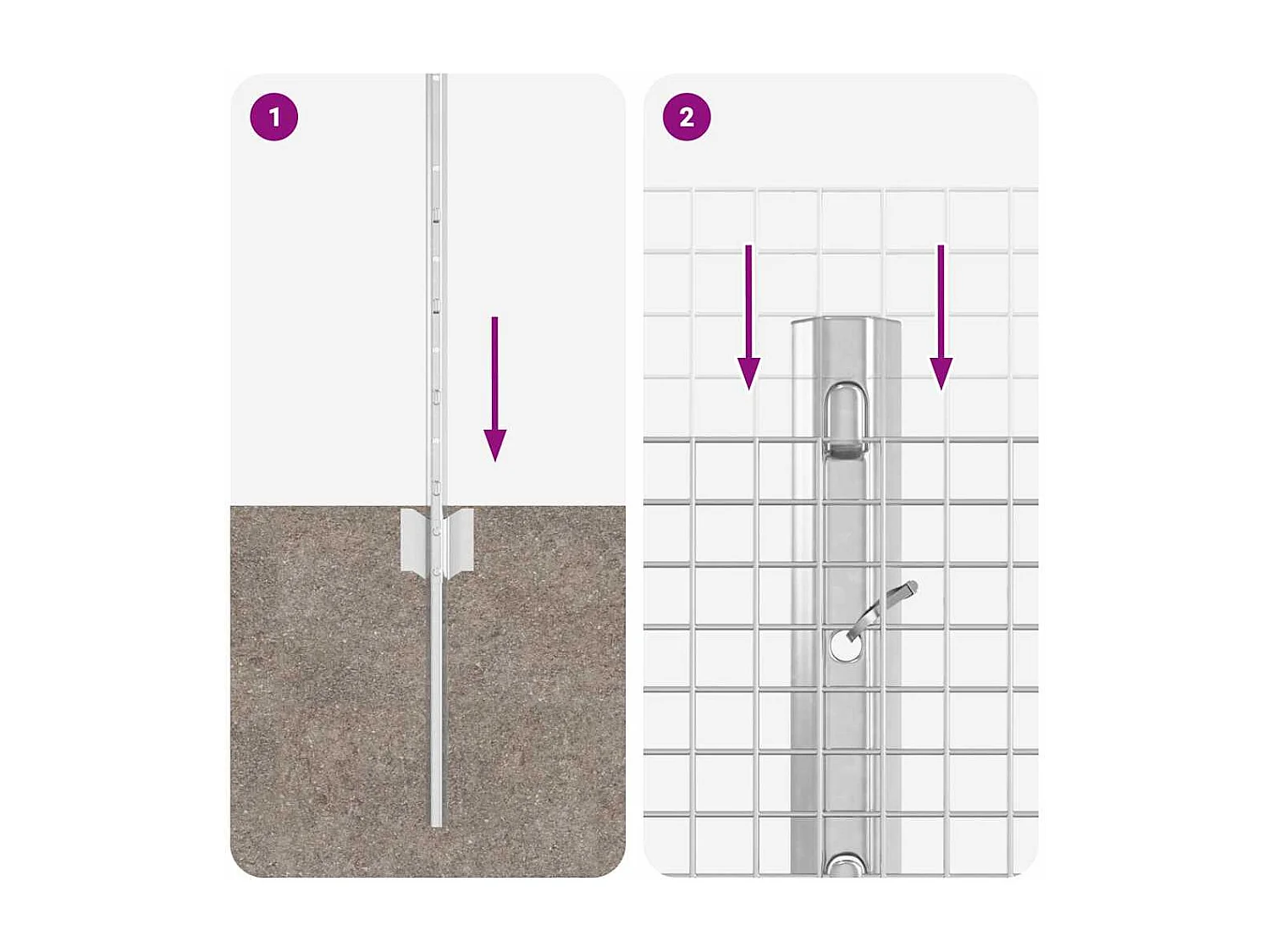 1

2