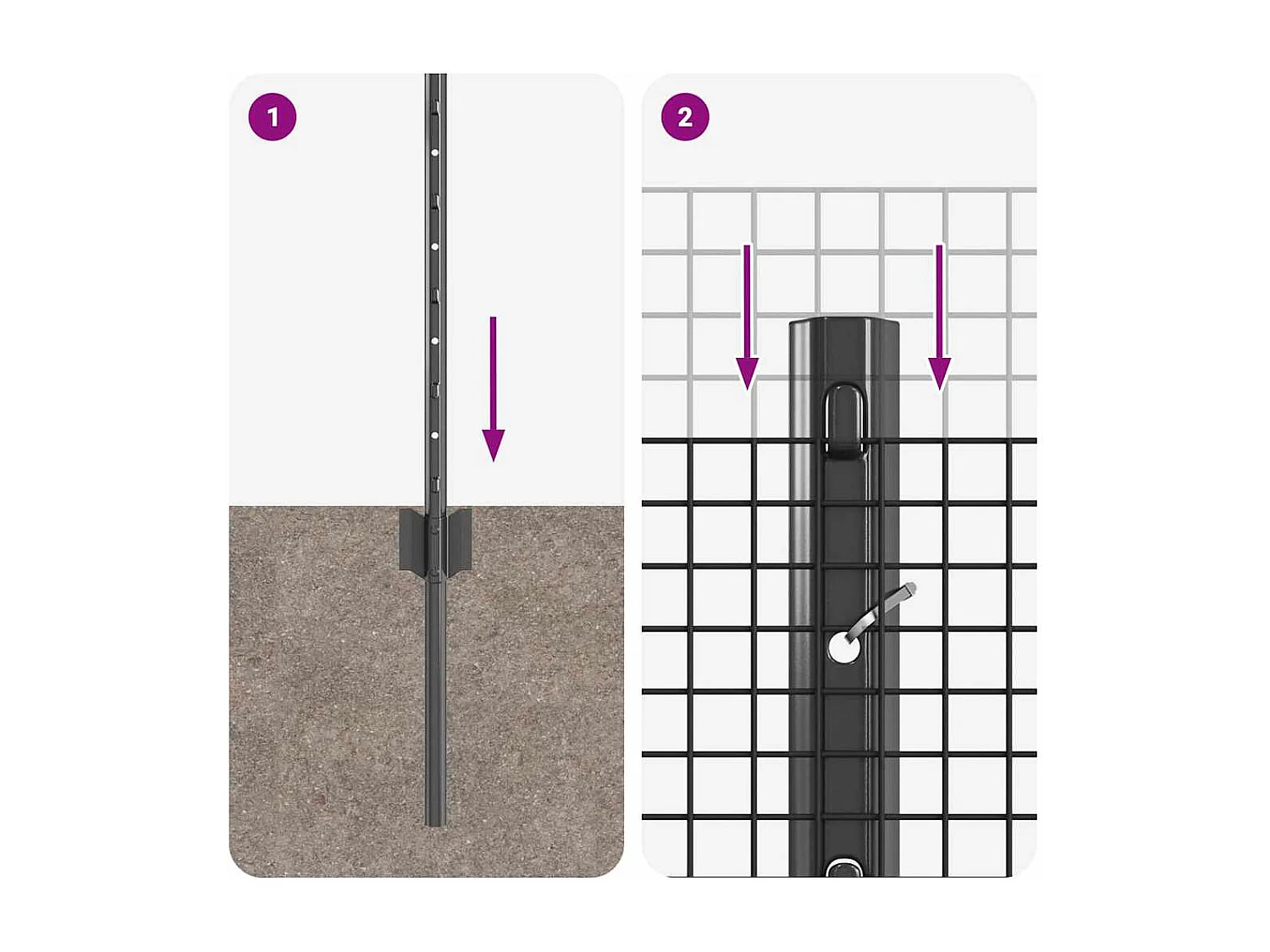 1

2