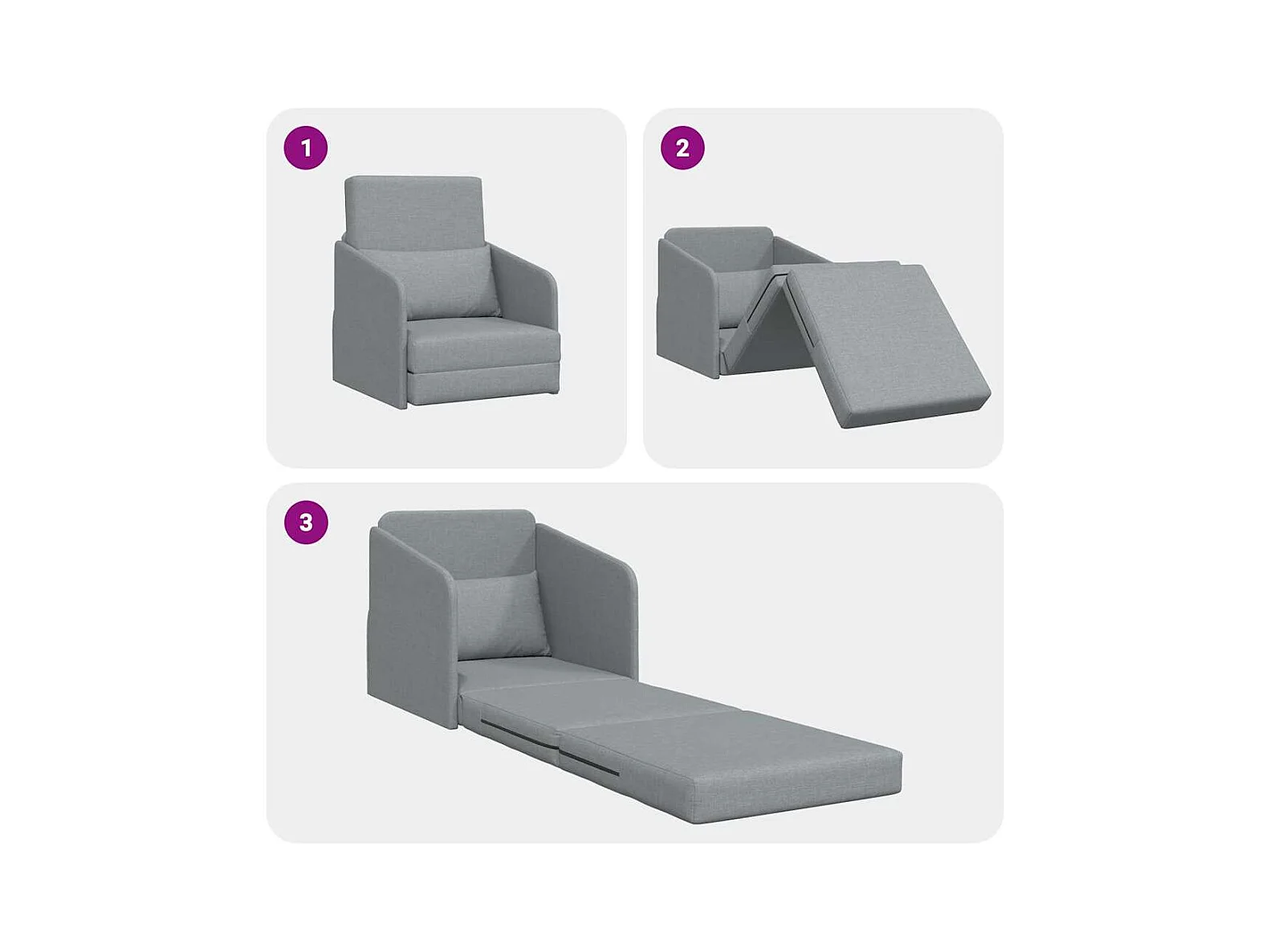 1

2

3