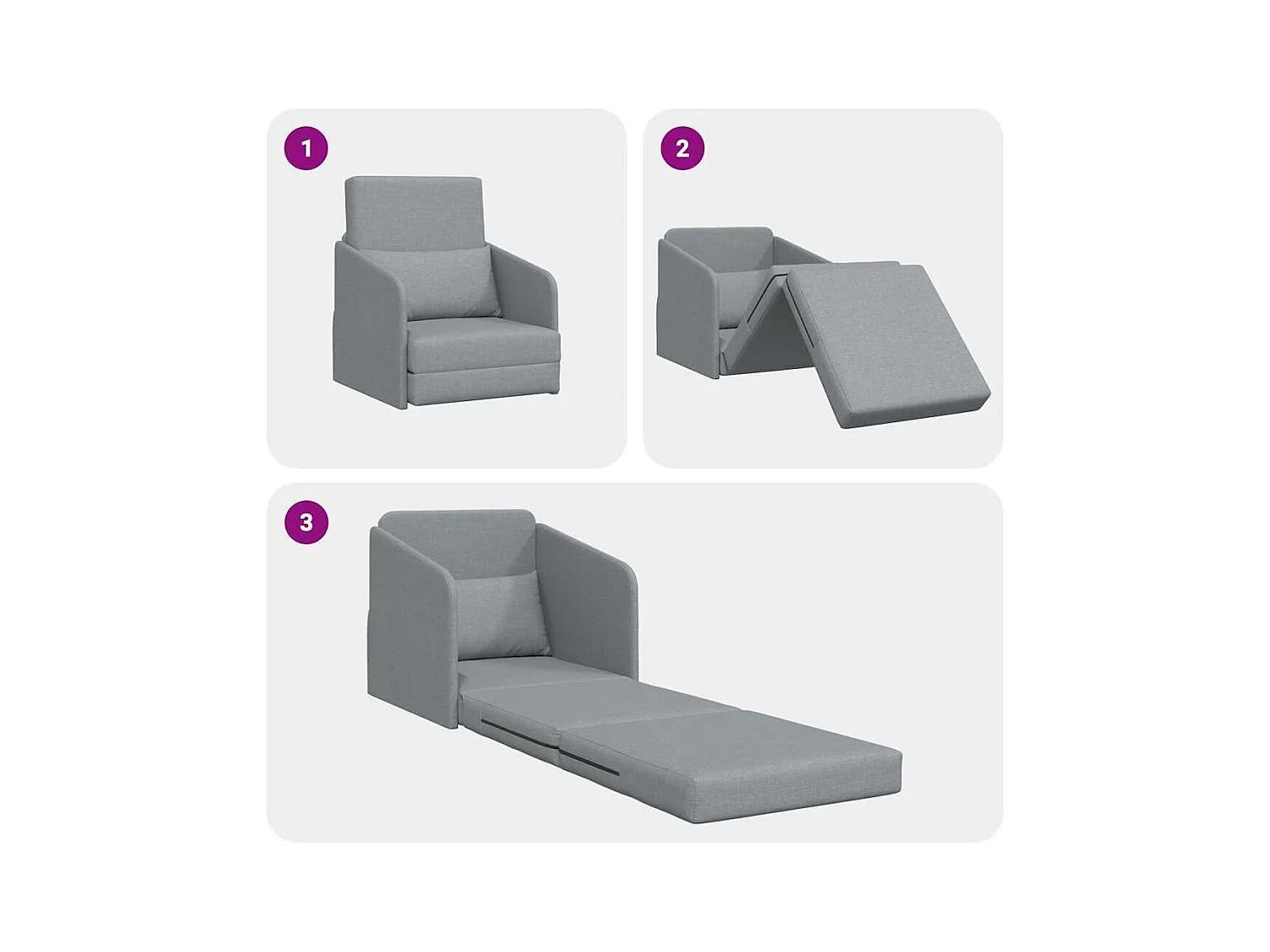 1

2

3