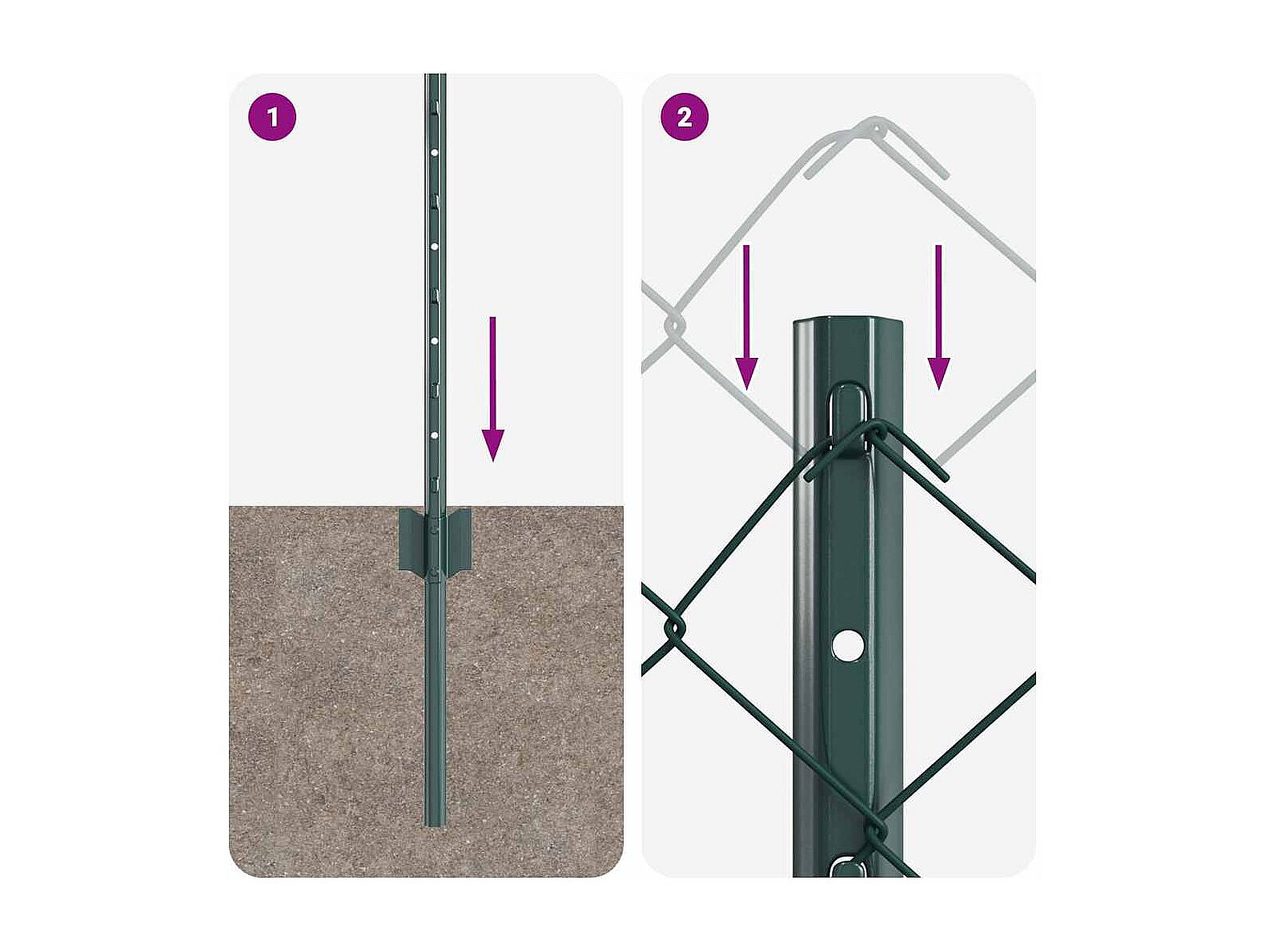 1

2