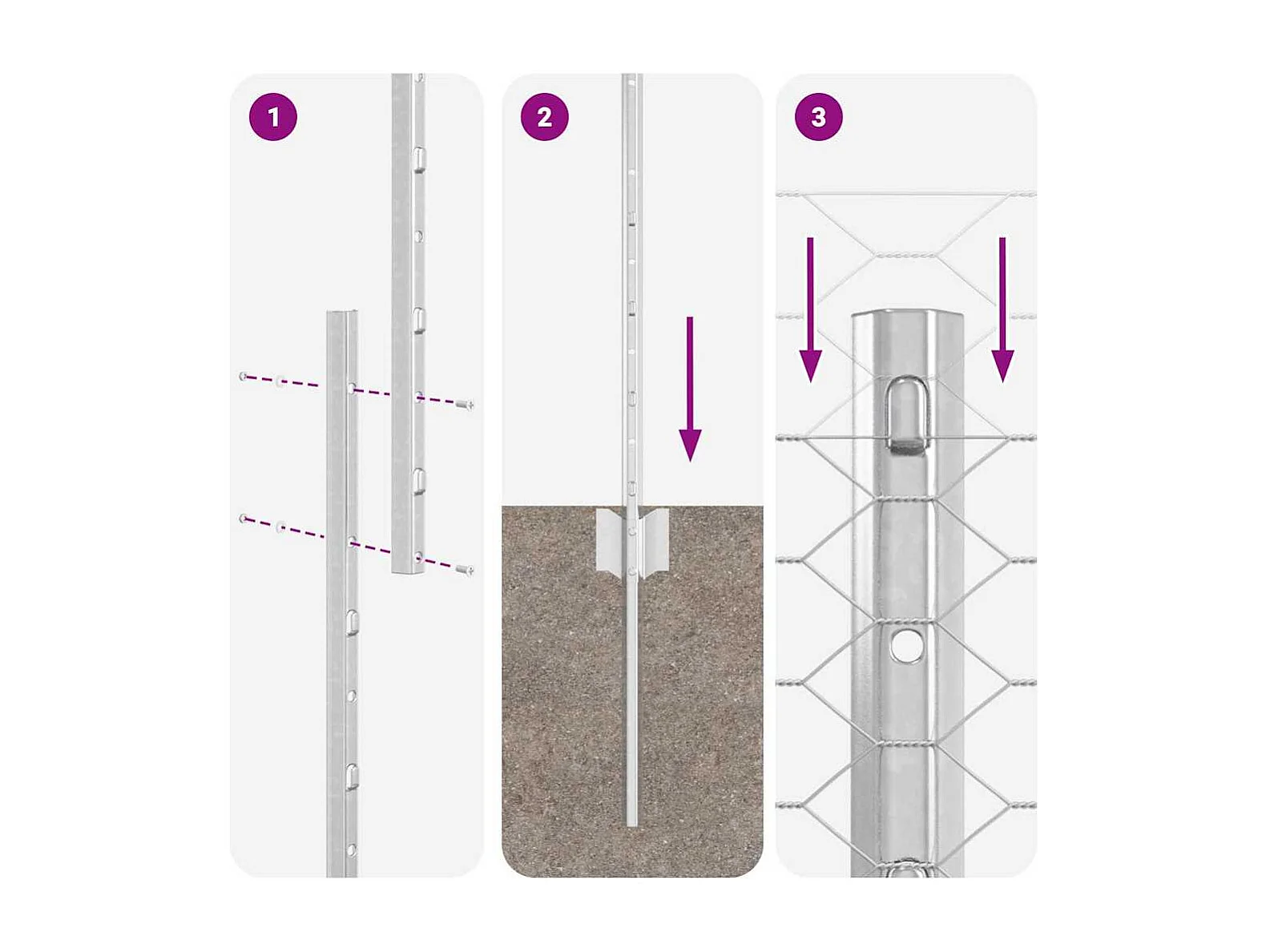 1

2

3