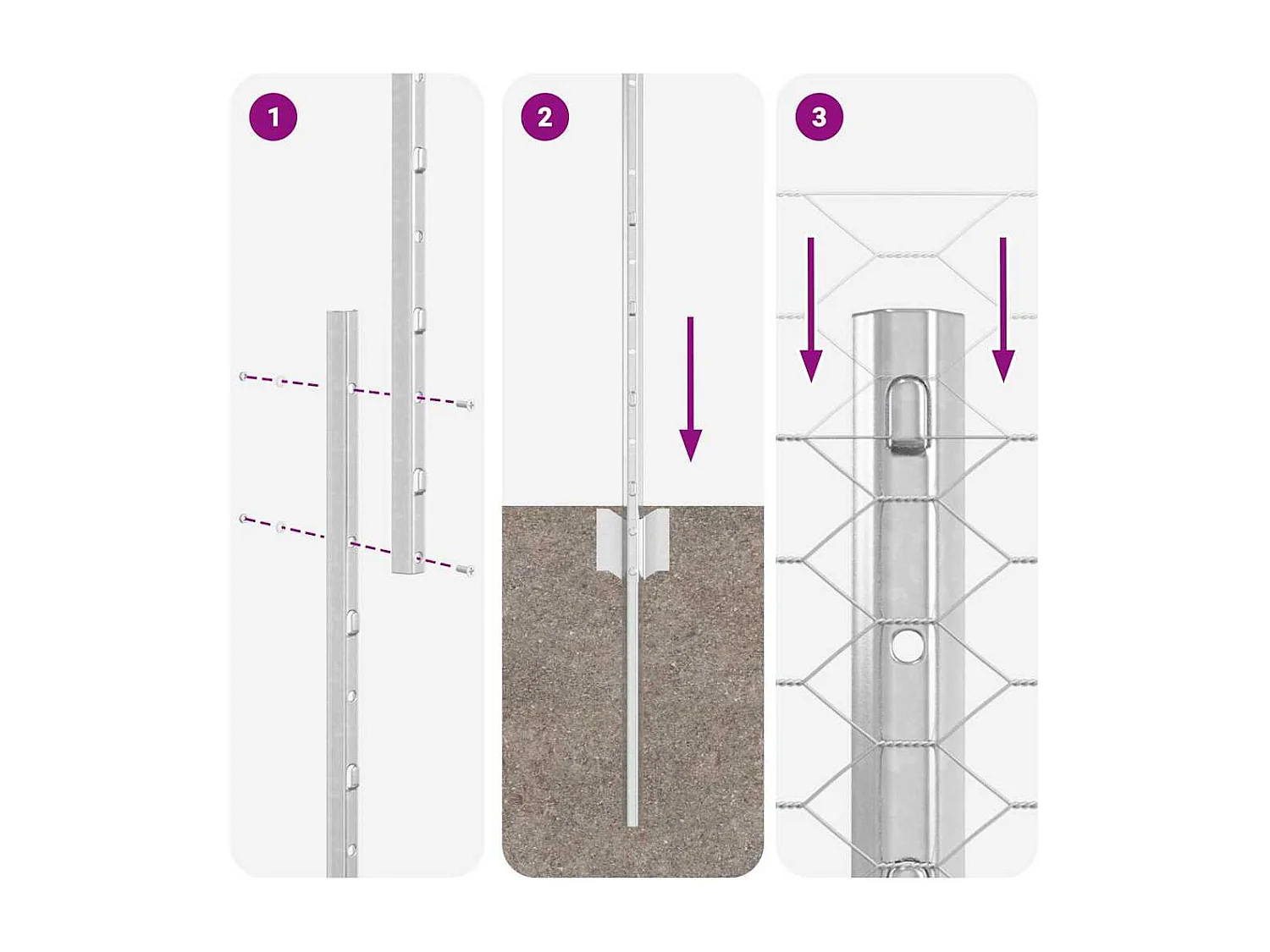 1

2

3