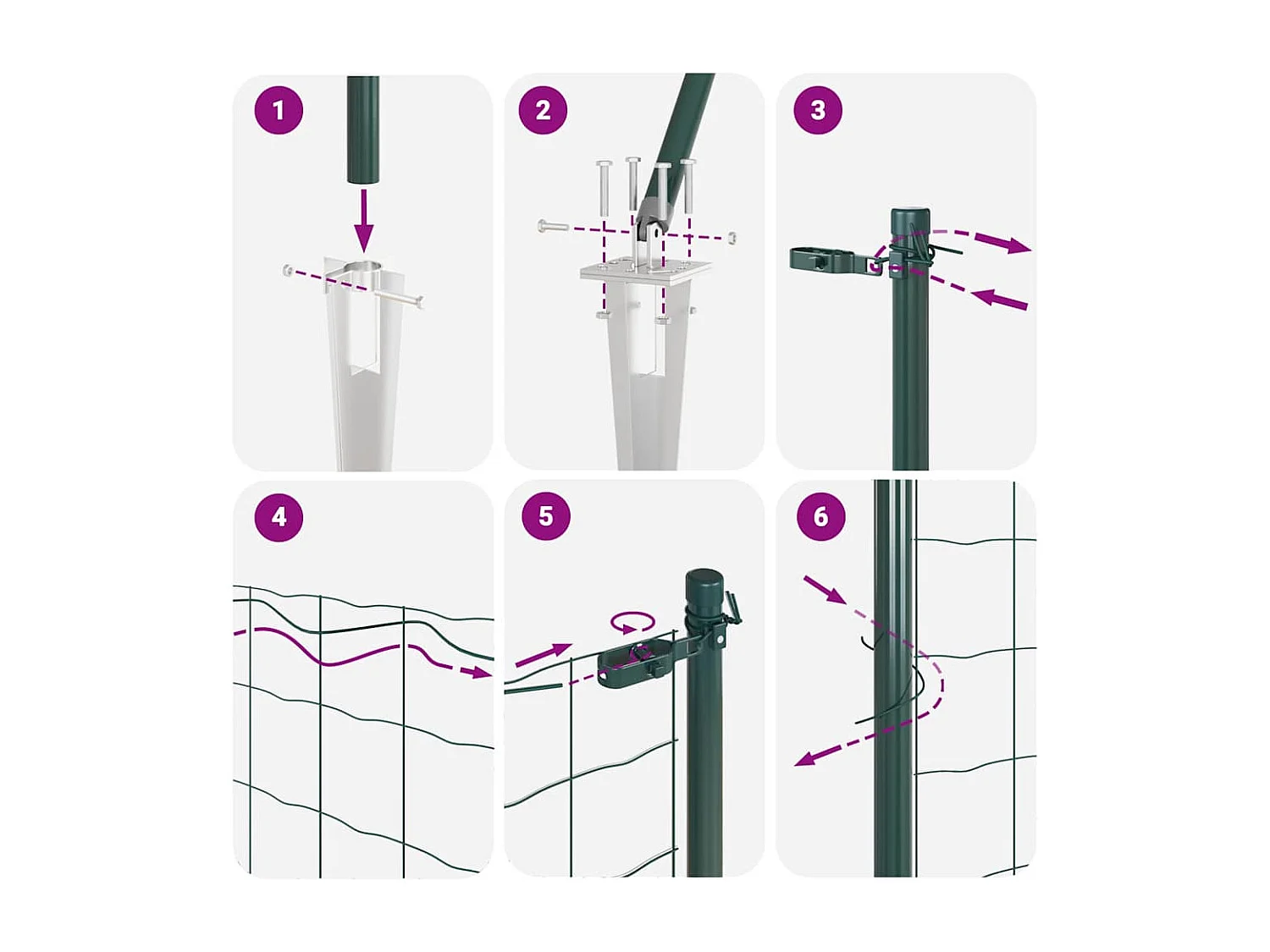 1
2
3
4
5
6