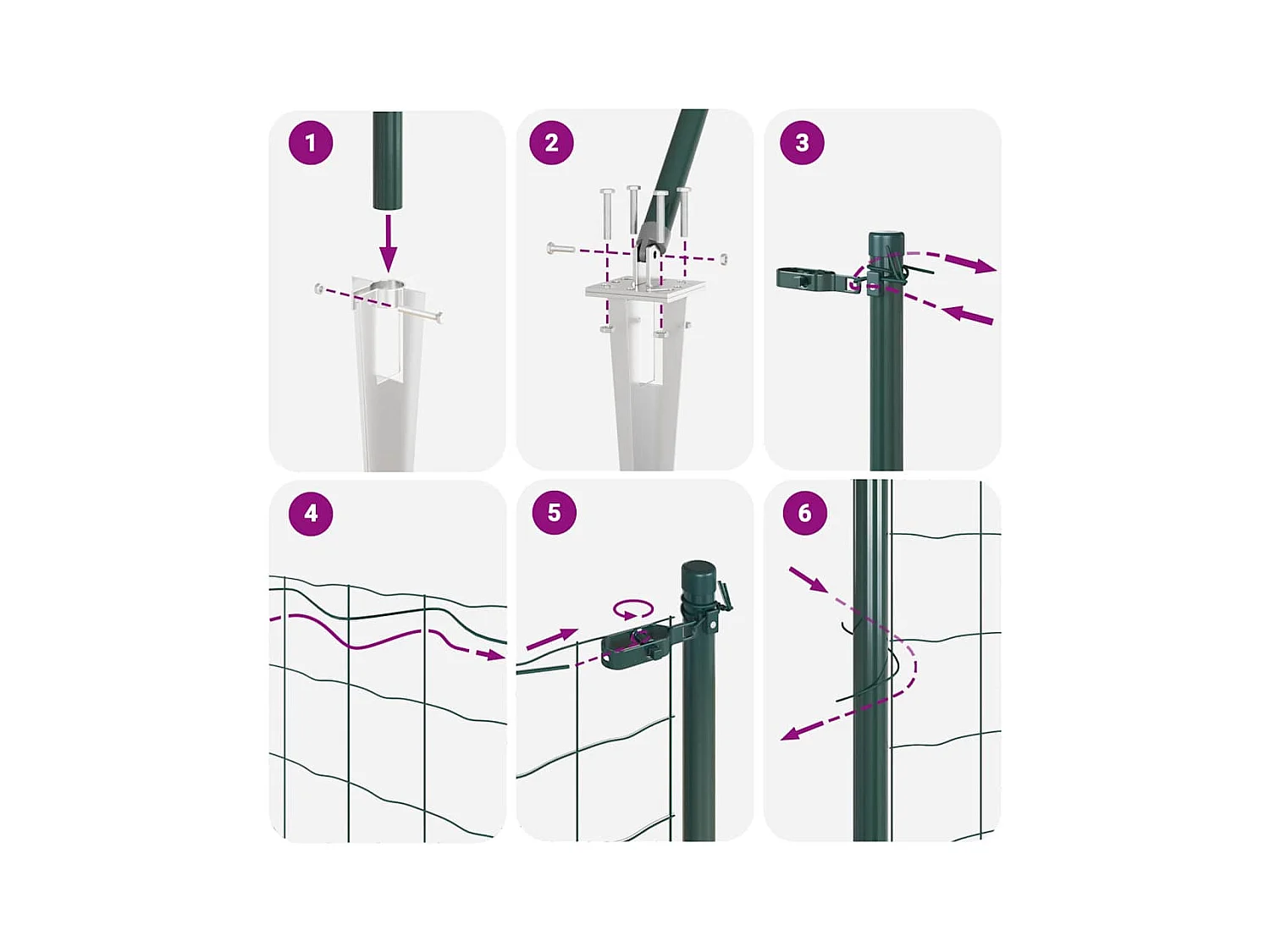 1

2

3

4

5

6