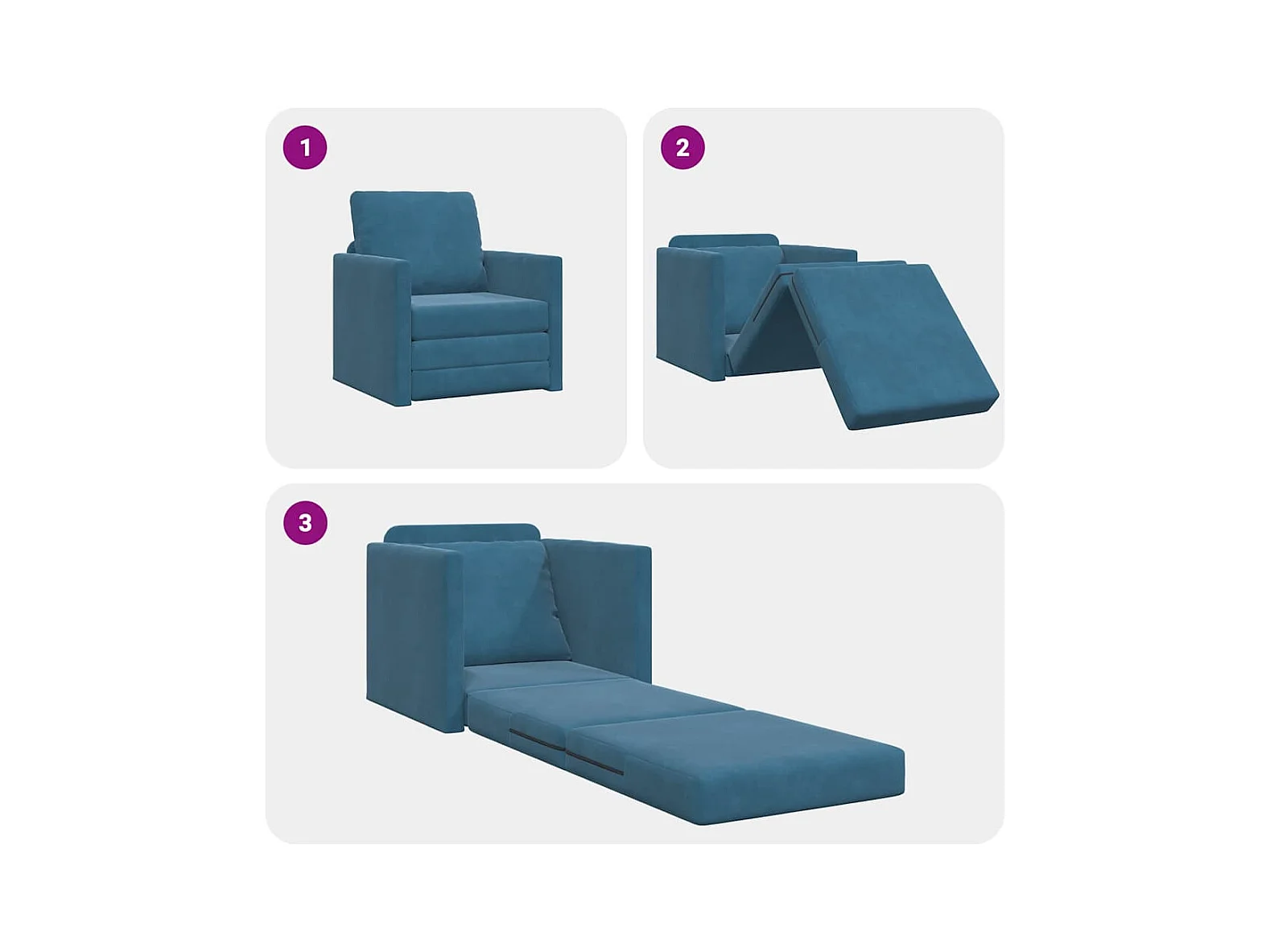 1

2

3