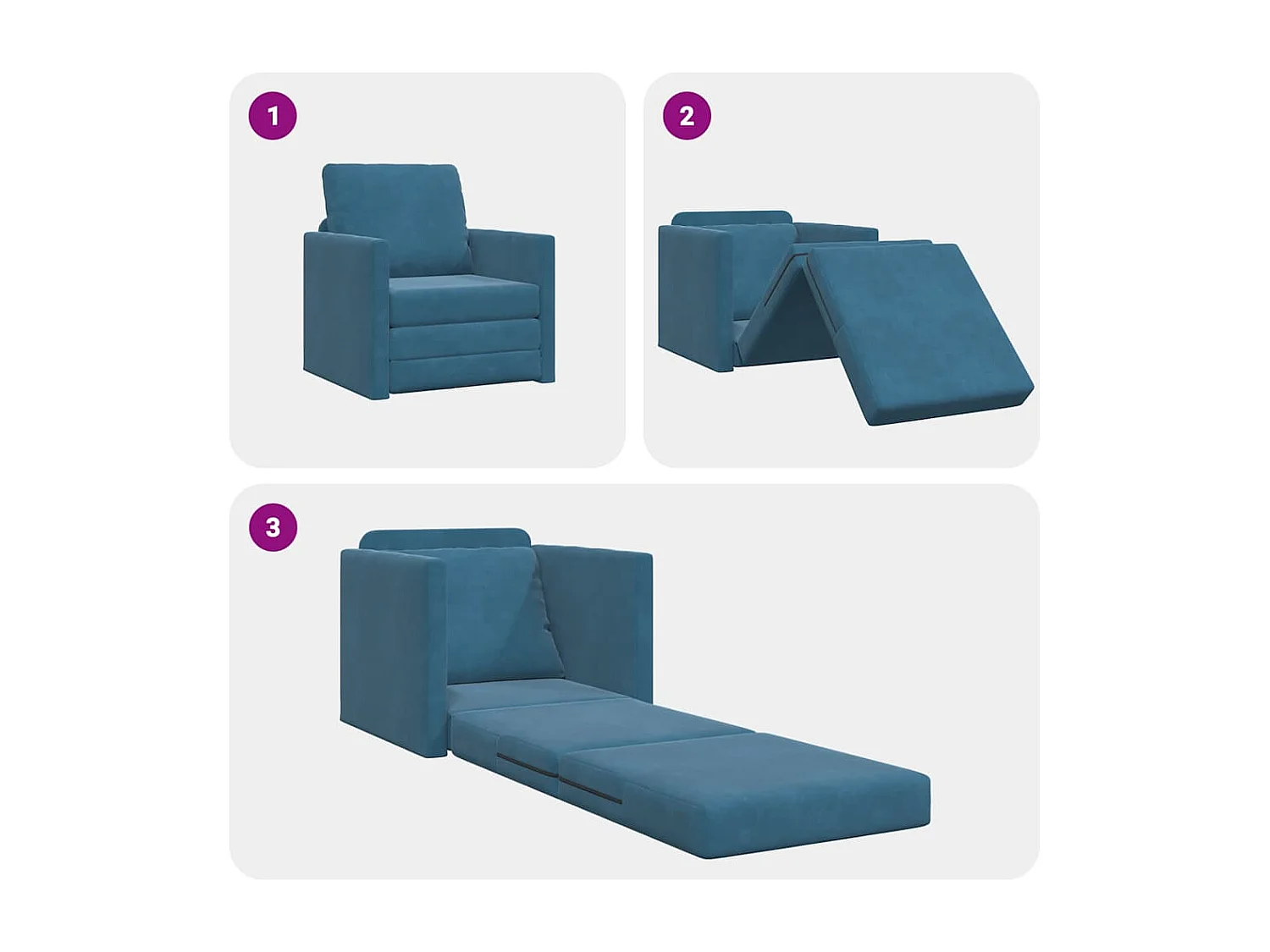 1

2

3