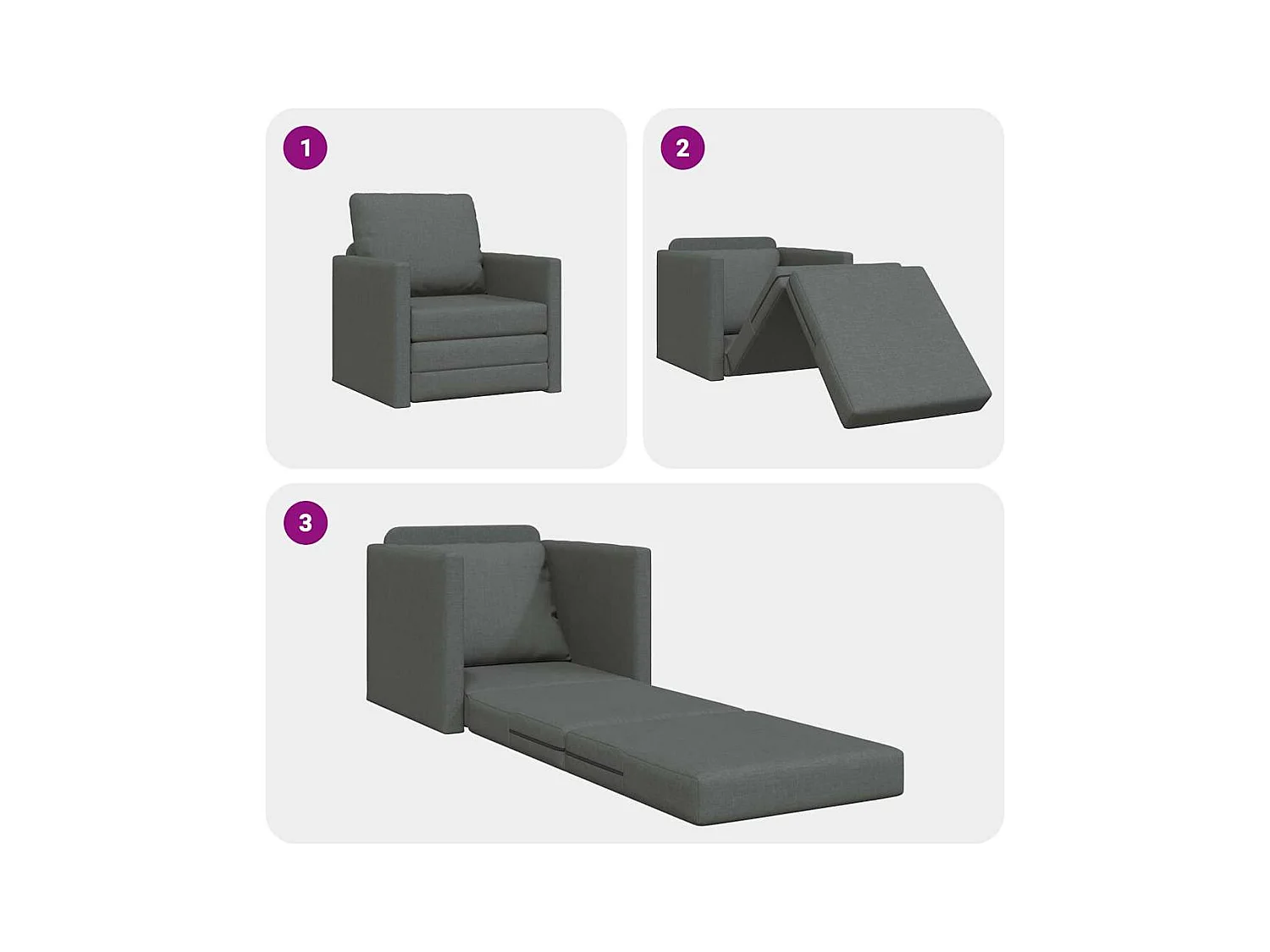 1

2

3