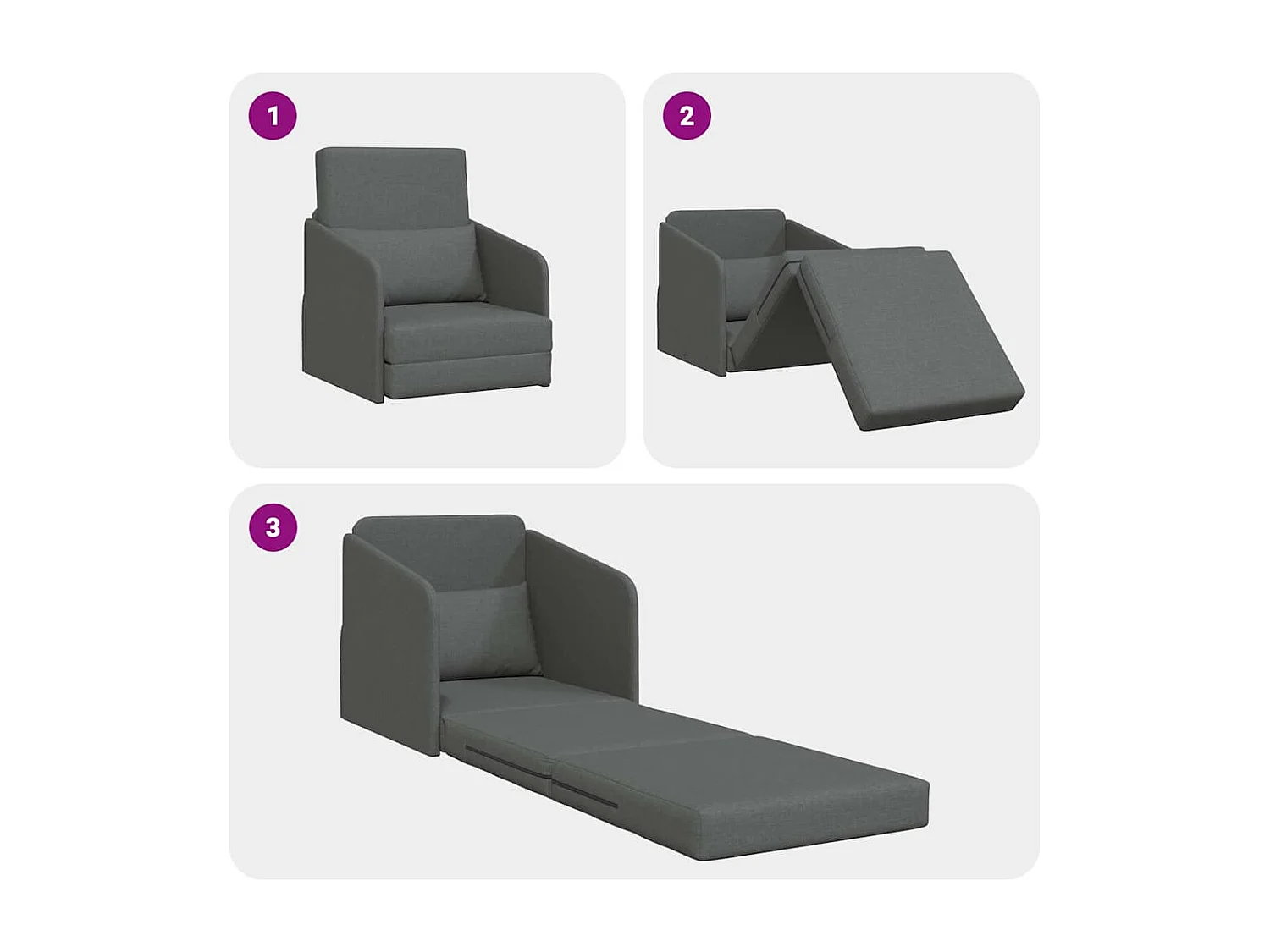 1

2

3