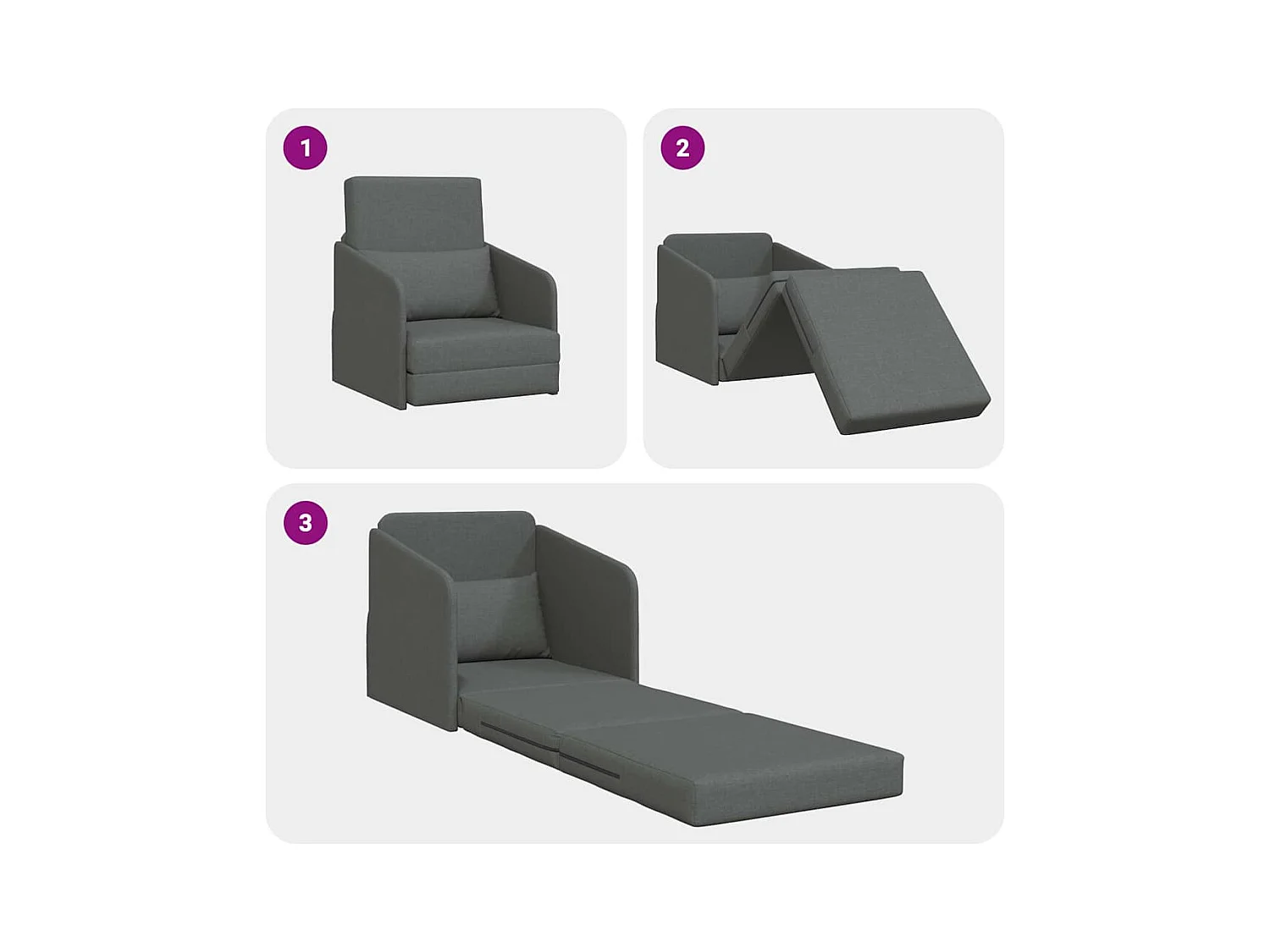 1

2

3