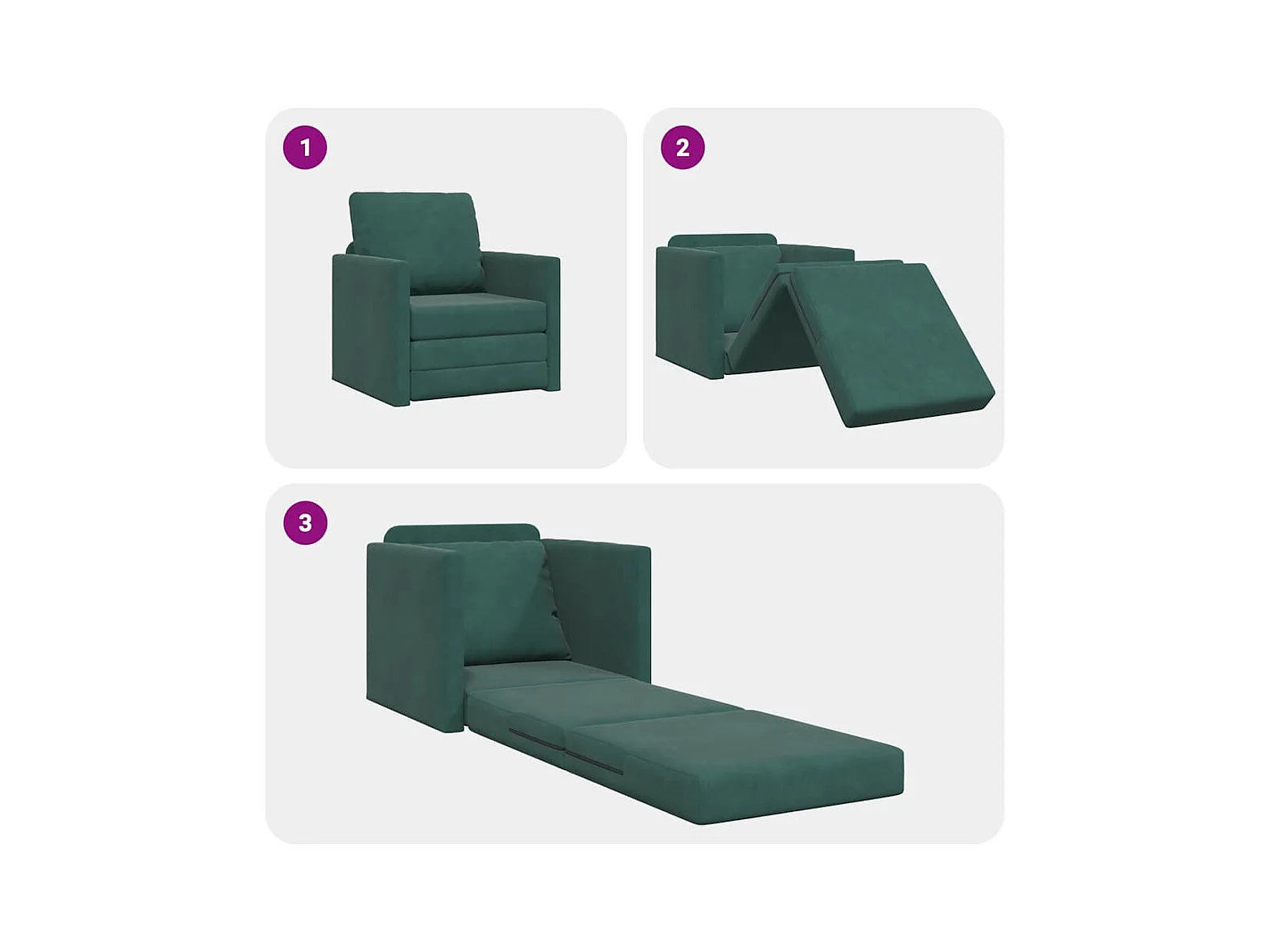 1

2

3