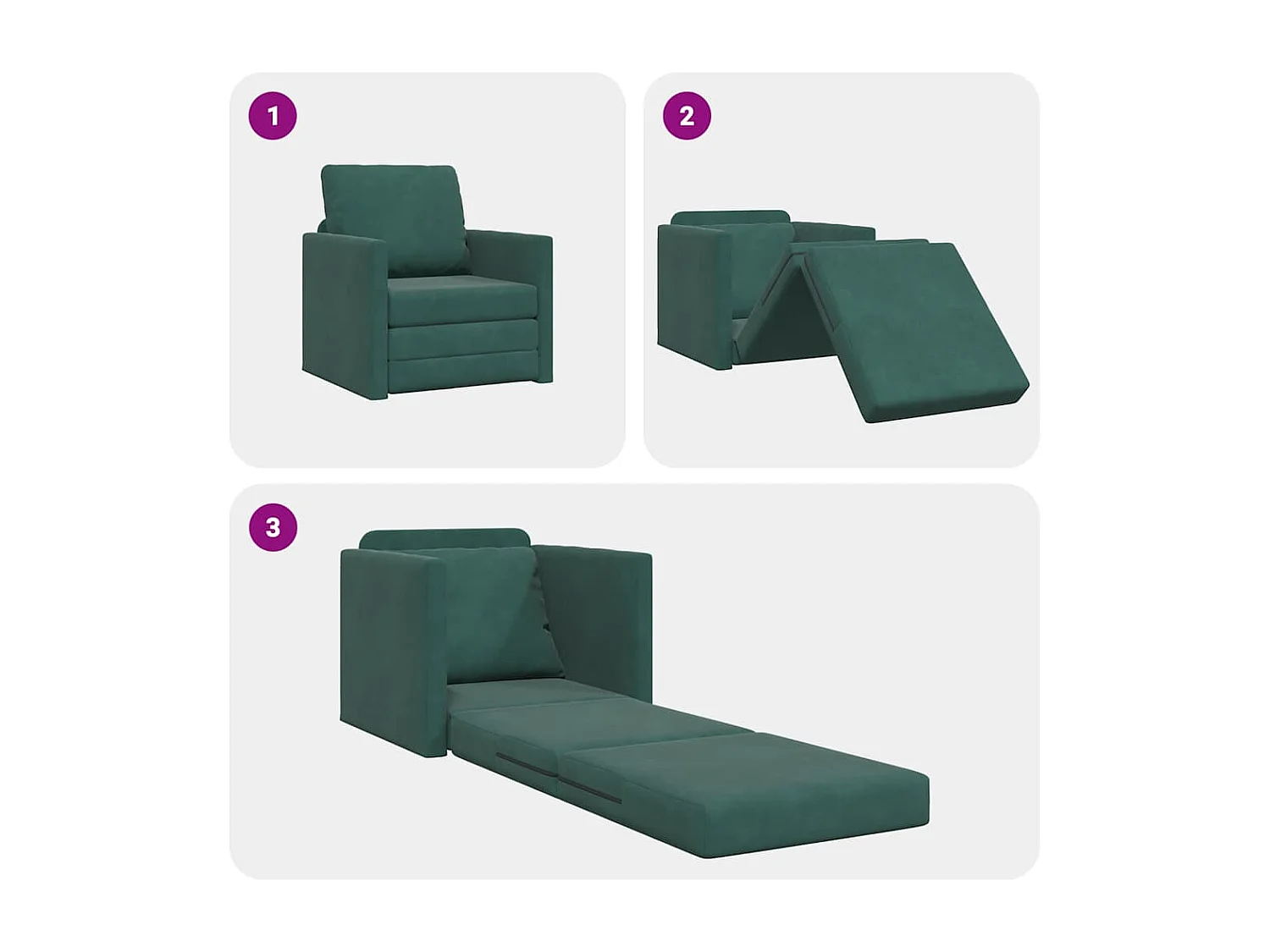 1

2

3