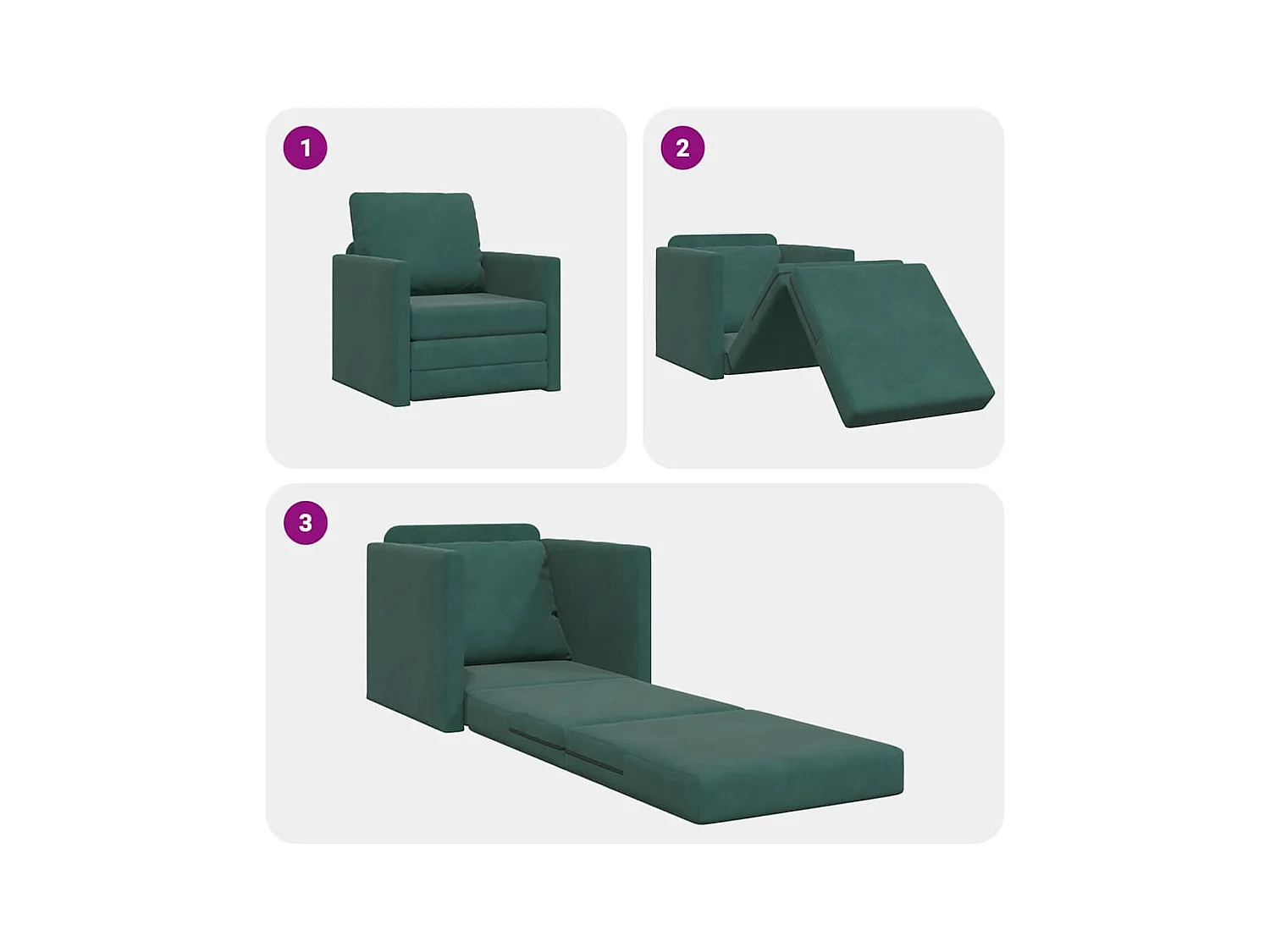 1

2

3