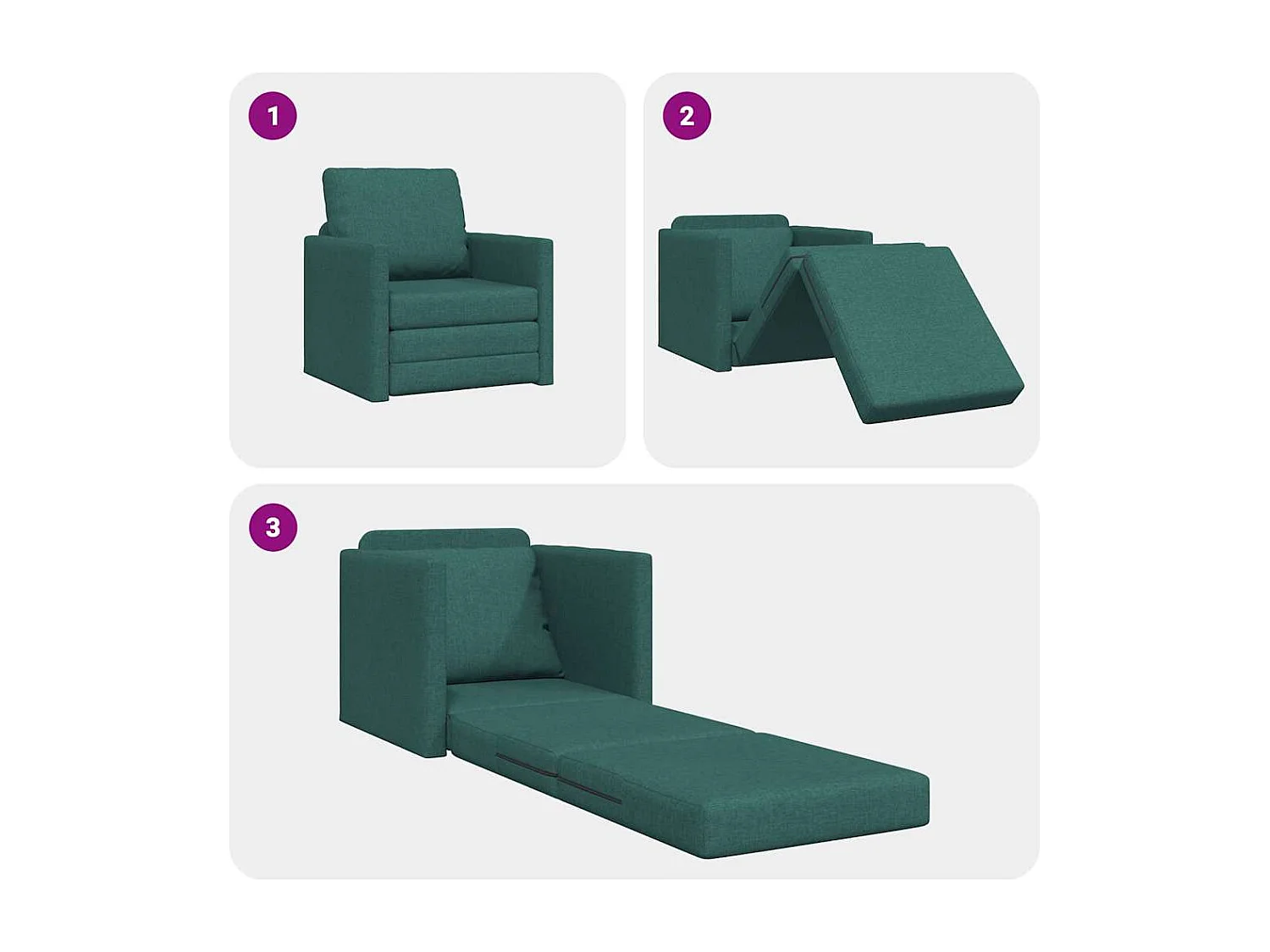 1

2

3