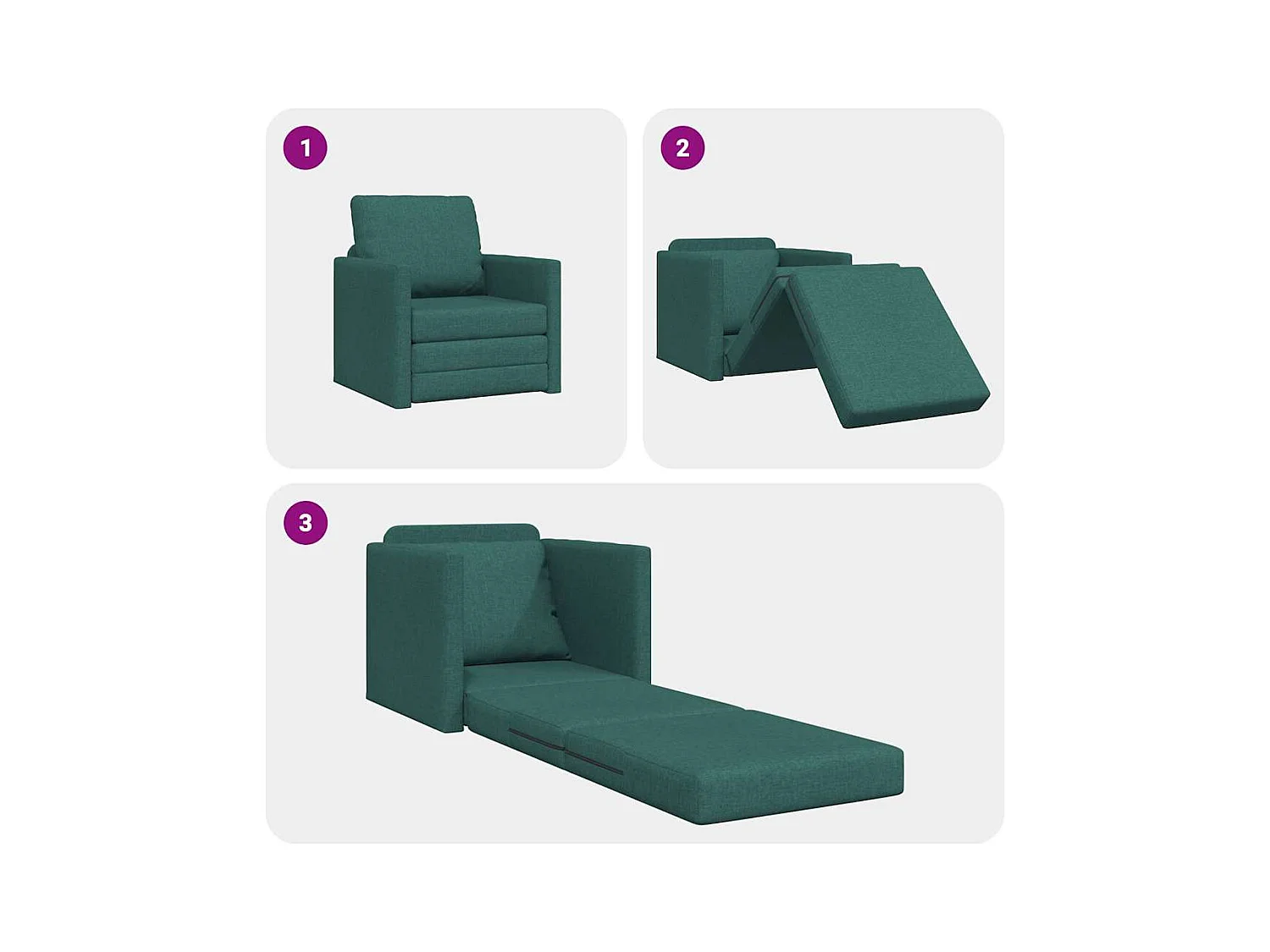 1

2

3