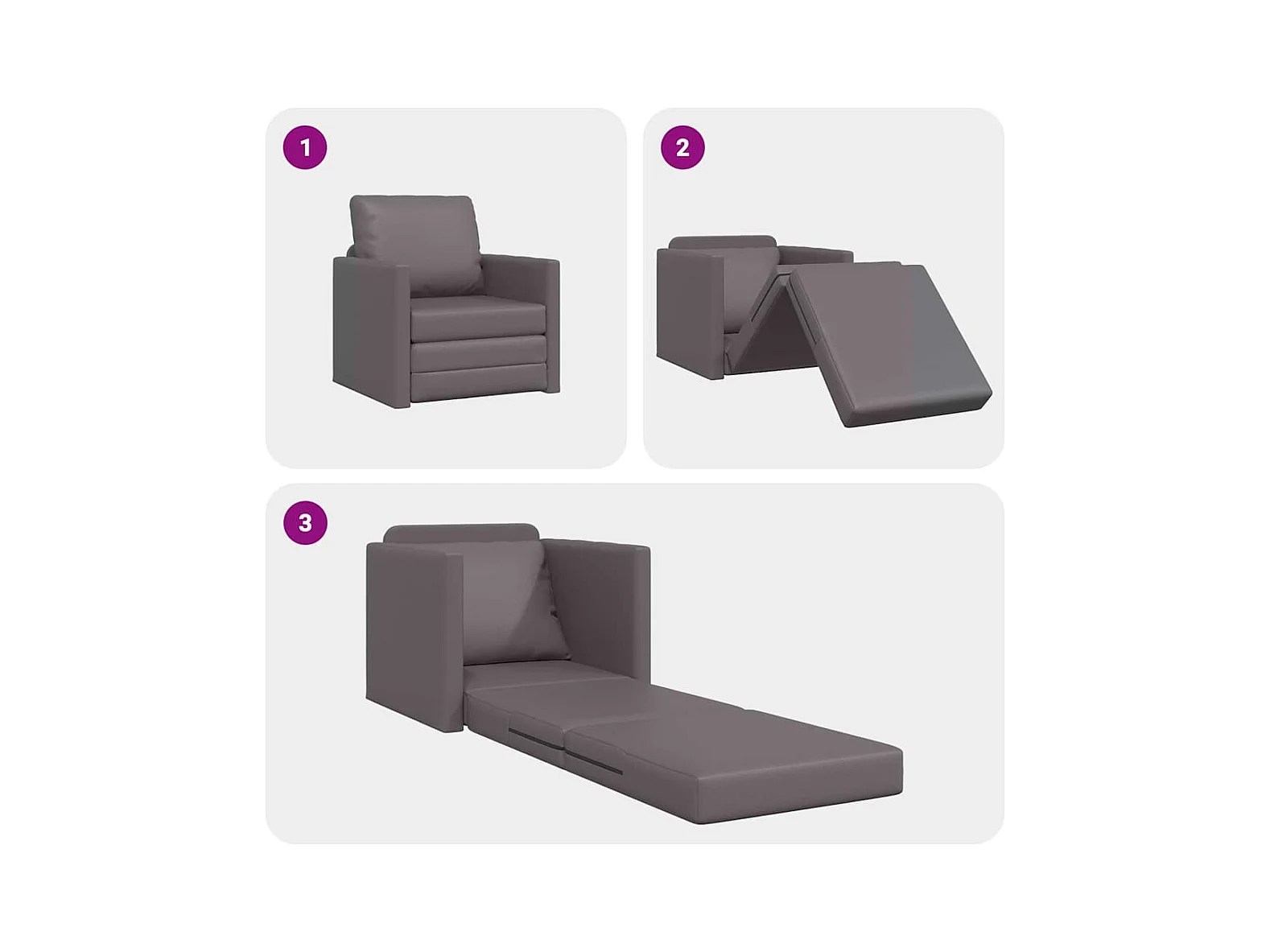 1

2

3